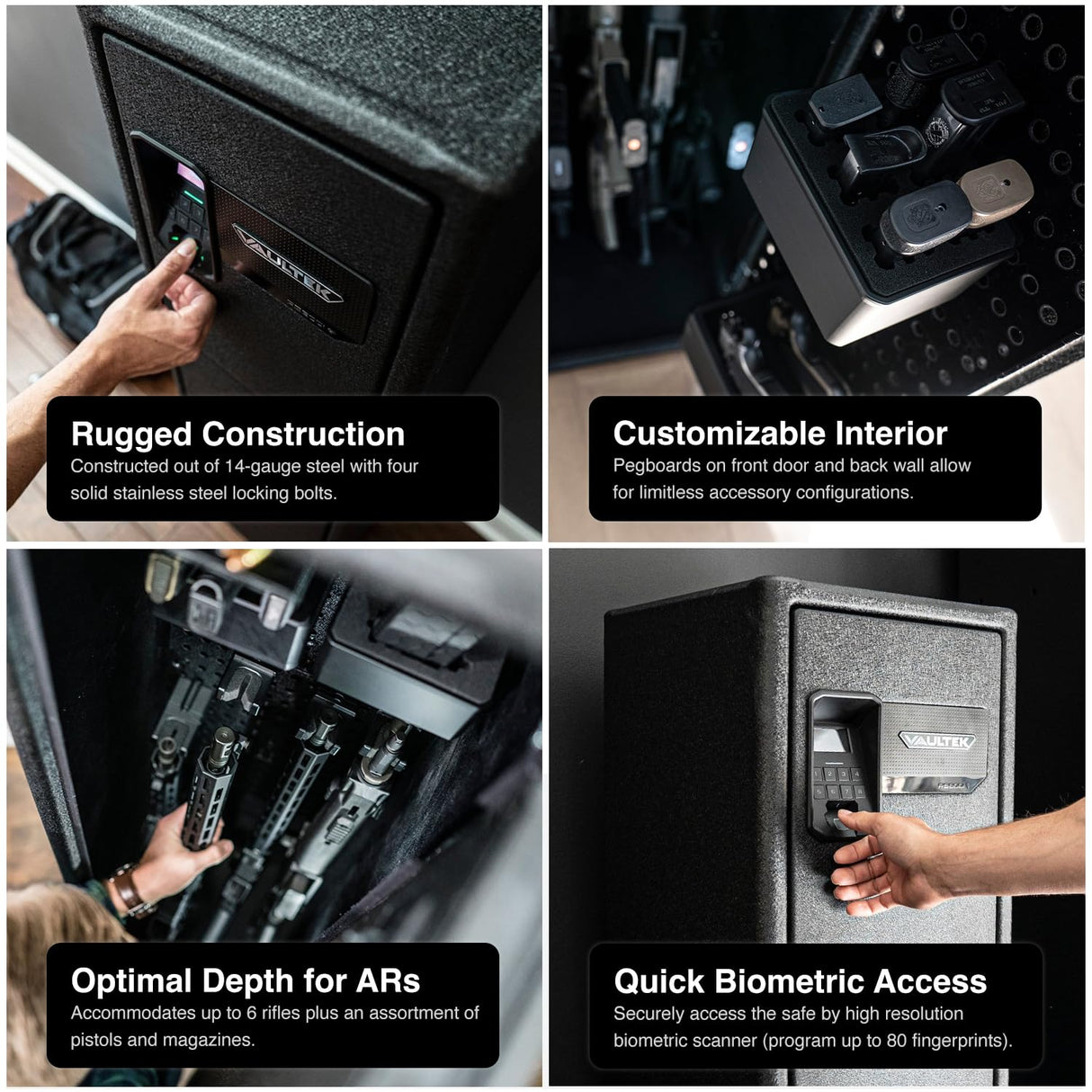 VAULTEK

Rugged Construction
Constructed out of 14-gauge steel with four solid stainless steel locking bolts.

Customizable Interior
Pegboards on front door and back wall allow for limitless accessory configurations.

Optimal Depth for ARs
Accommodates up to 6 rifles plus an assortment of pistols and magazines.

VAULTEK

Quick Biometric Access
Securely access the safe by high resolution biometric scanner (program up to 80 fingerprints).