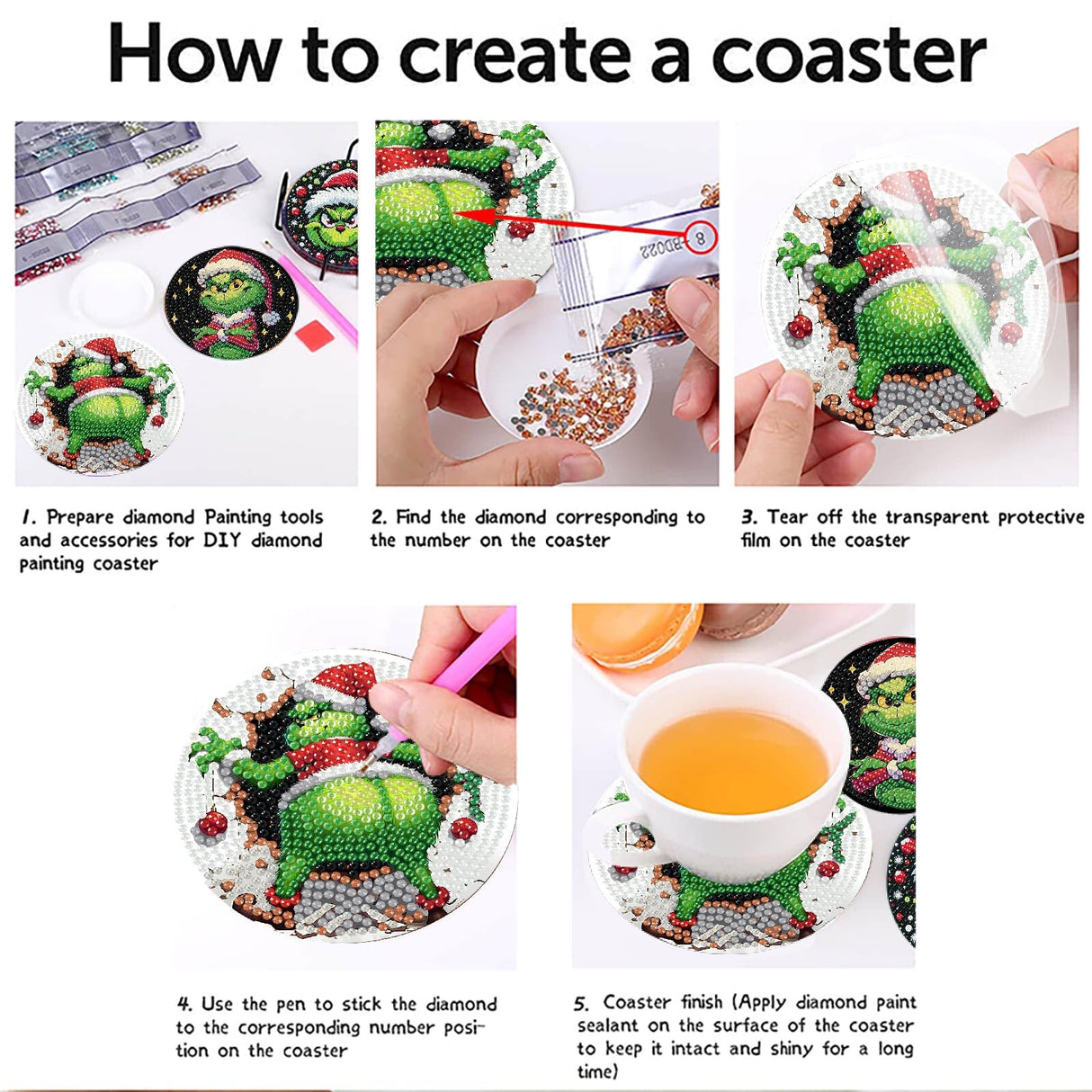 How to create a coaster

8
BD022

1. Prepare diamond Painting tools and accessories for DIY diamond painting coaster

2. Find the diamond corresponding to the number on the coaster

3. Tear off the transparent protective film on the coaster

4. Use the pen to stick the diamond to the corresponding number position on the coaster

5. Coaster finish (Apply diamond paint sealant on the surface of the coaster to keep it intact and shiny for a long time)