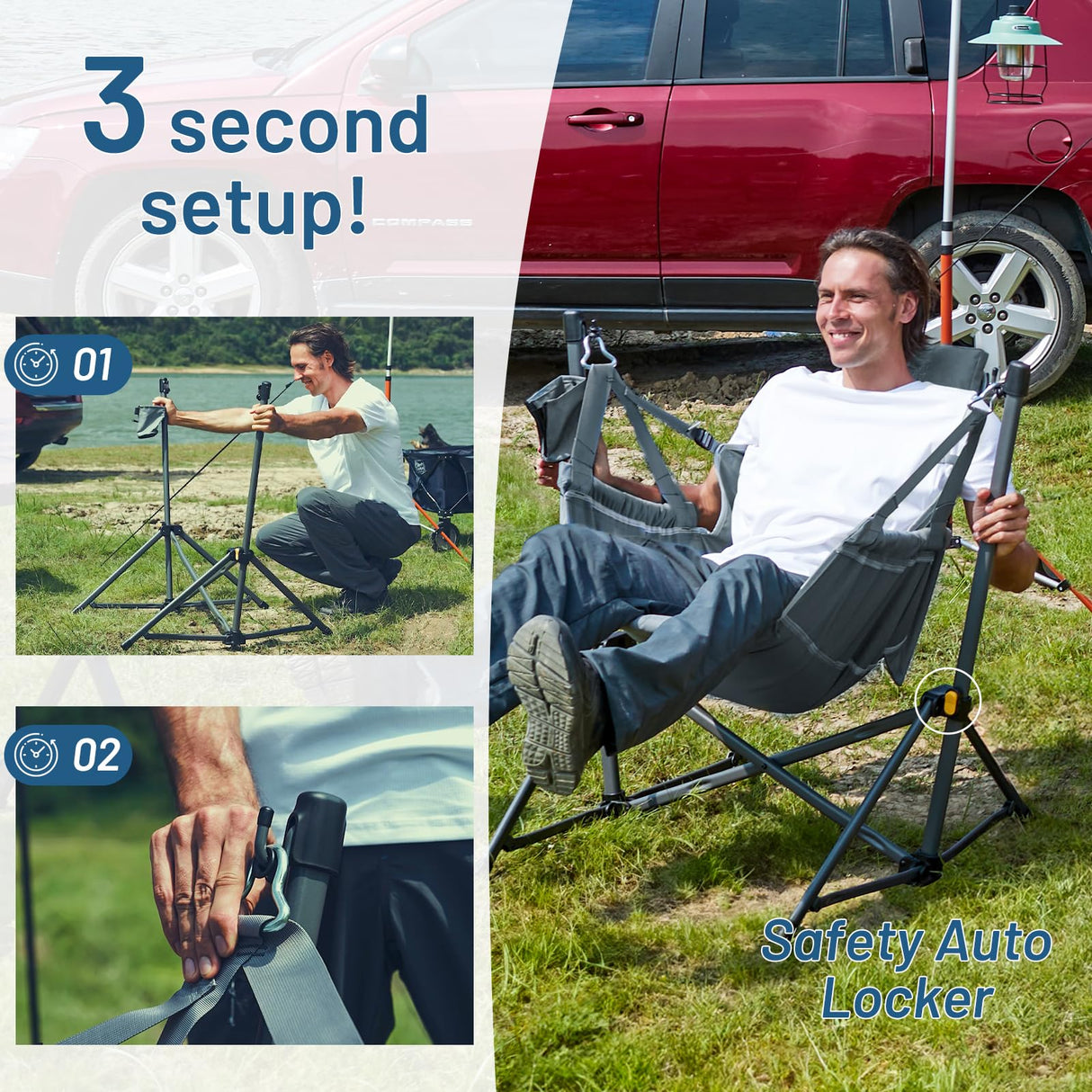 3 second setup!

COMPASS

01

02

Safety Auto Locker