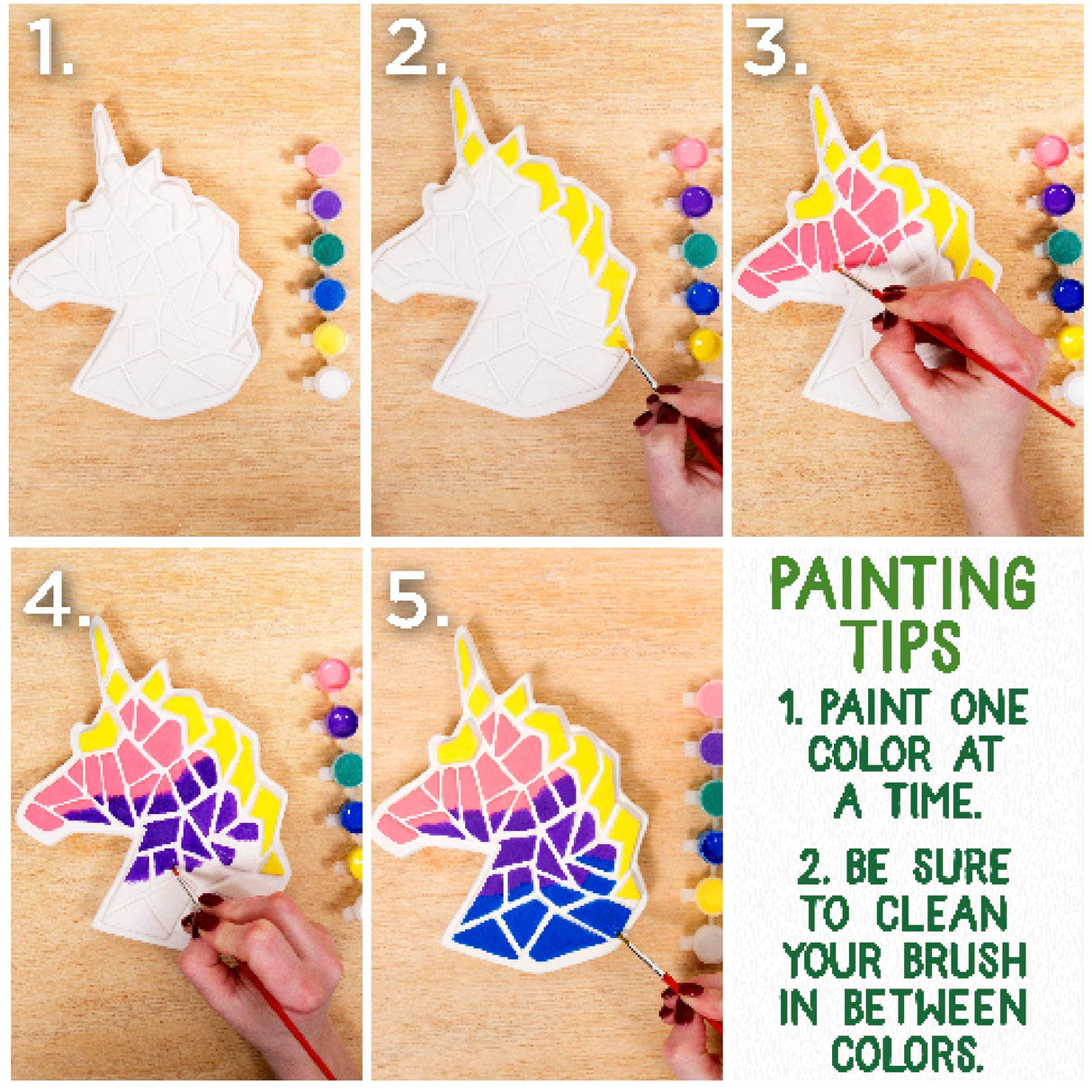 1.

2.

3.

4.

5.

PAINTING TIPS

1. PAINT ONE COLOR AT A TIME.

2. BE SURE TO CLEAN YOUR BRUSH IN BETWEEN COLORS.