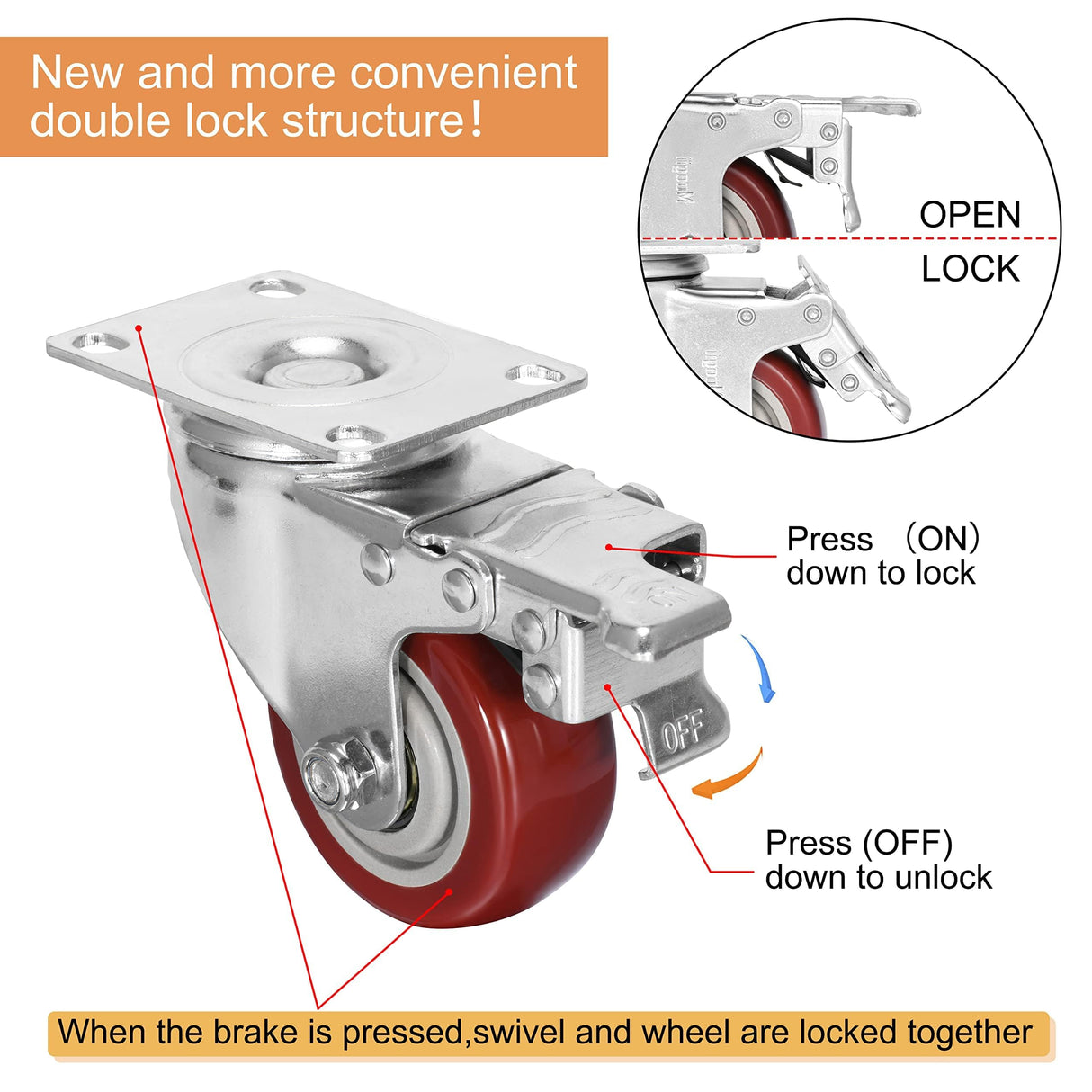 New and more convenient double lock structure!

OPEN

LOCK

Press （ON） down to lock

OFF

Press (OFF) down to unlock

When the brake is pressed,swivel and wheel are locked together