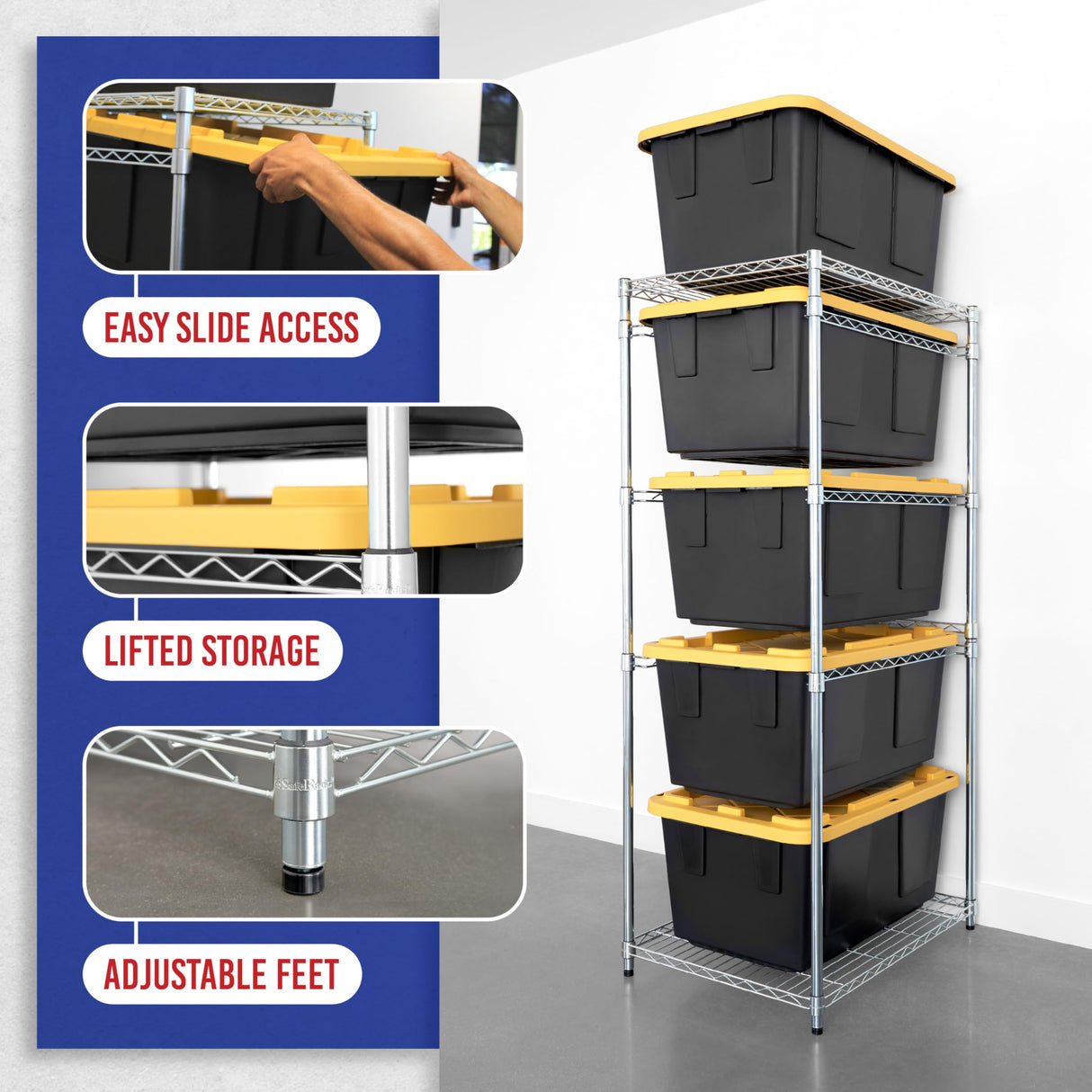 EASY SLIDE ACCESS

LIFTED STORAGE

SafeRacks

ADJUSTABLE FEET