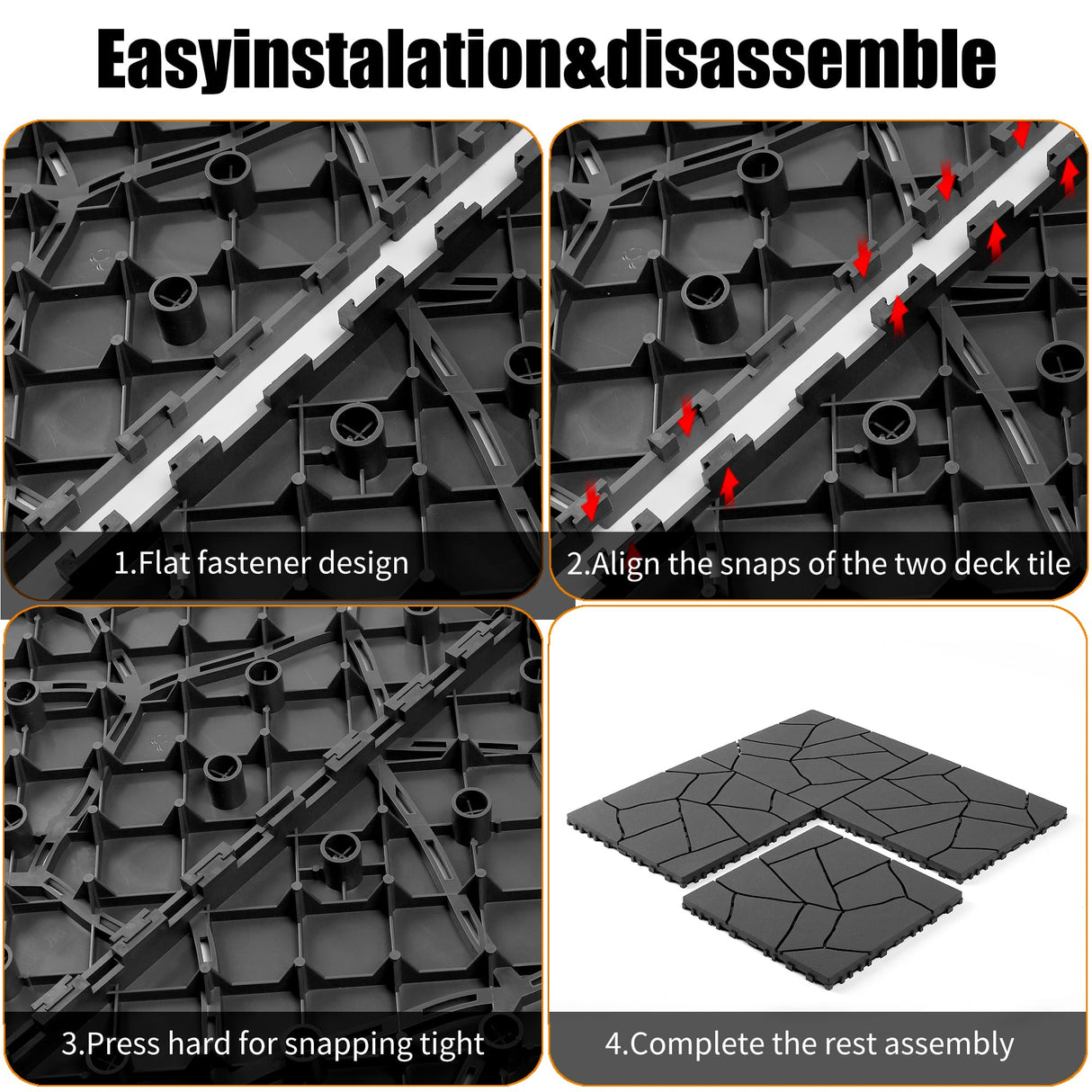 Easyinstalation&disassemble

1.Flat fastener design

2.Align the snaps of the two deck tile

3.Press hard for snapping tight

4.Complete the rest assembly