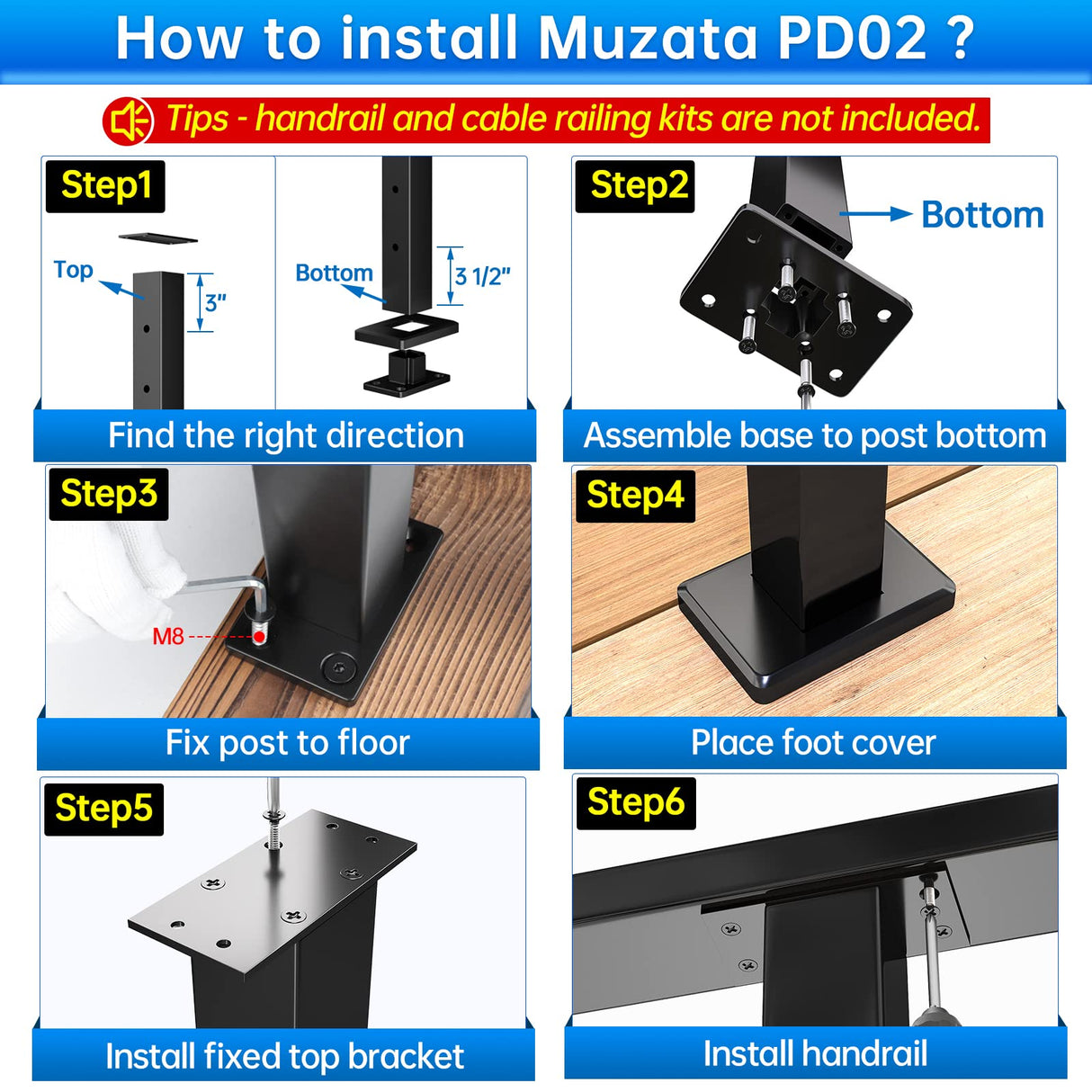 How to install Muzata PD02 ?

Tips - handrail and cable railing kits are not included.

Step1

Top

3"

Bottom

3 1/2"

Find the right direction

Step2

Bottom

Assemble base to post bottom

Step3

M8

Fix post to floor

Step4

Place foot cover

Step5

Install fixed top bracket

Step6

Install handrail