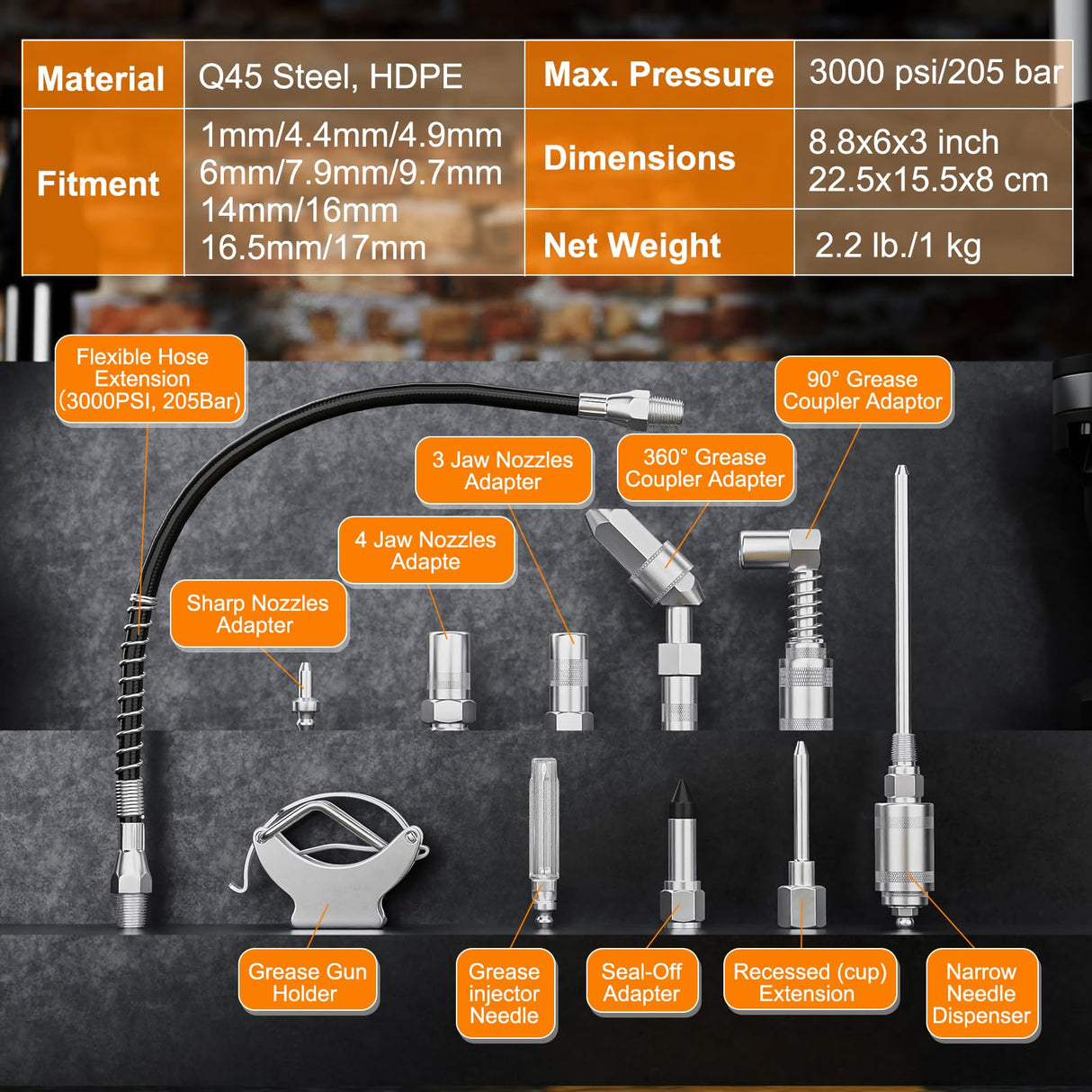 | Material | Q45 Steel, HDPE | Max. Pressure | 3000 psi/205 bar |
|---|---|---|---|
| Fitment | 1mm/4.4mm/4.9mm 6mm/7.9mm/9.7mm 14mm/16mm 16.5mm/17mm | Dimensions | 8.8x6x3 inch 22.5x15.5x8 cm |
| | | Net Weight | 2.2 lb./1 kg |

Flexible Hose Extension (3000PSI, 205Bar)

90° Grease Coupler Adaptor

3 Jaw Nozzles Adapter

360° Grease Coupler Adapter

4 Jaw Nozzles Adapte

Sharp Nozzles Adapter

Grease Gun Holder

Grease injector Needle

Seal-Off Adapter

Recessed (cup) Extension

Narrow Needle Dispenser