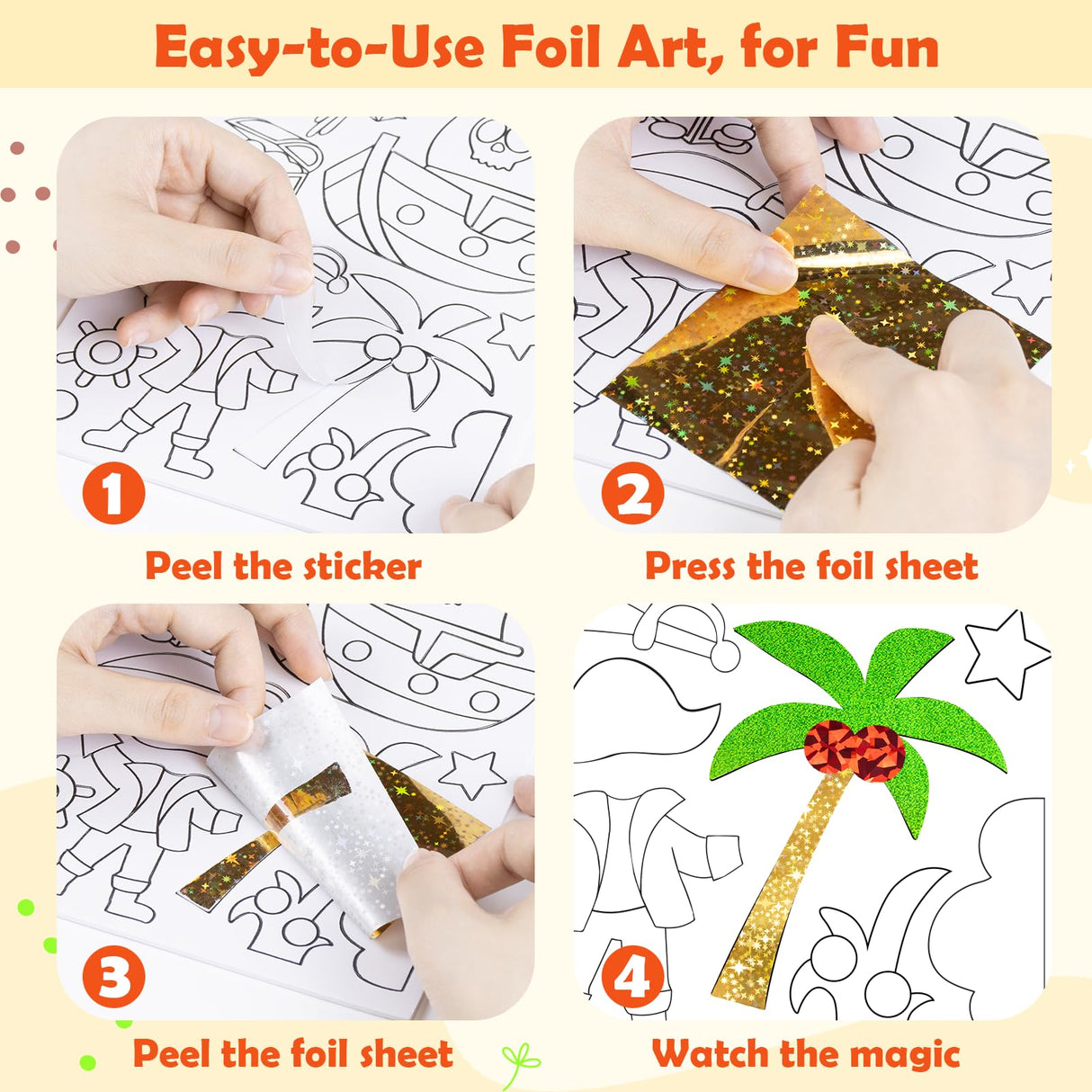 Easy-to-Use Foil Art, for Fun

1

Peel the sticker

2

Press the foil sheet

3

Peel the foil sheet

4

Watch the magic