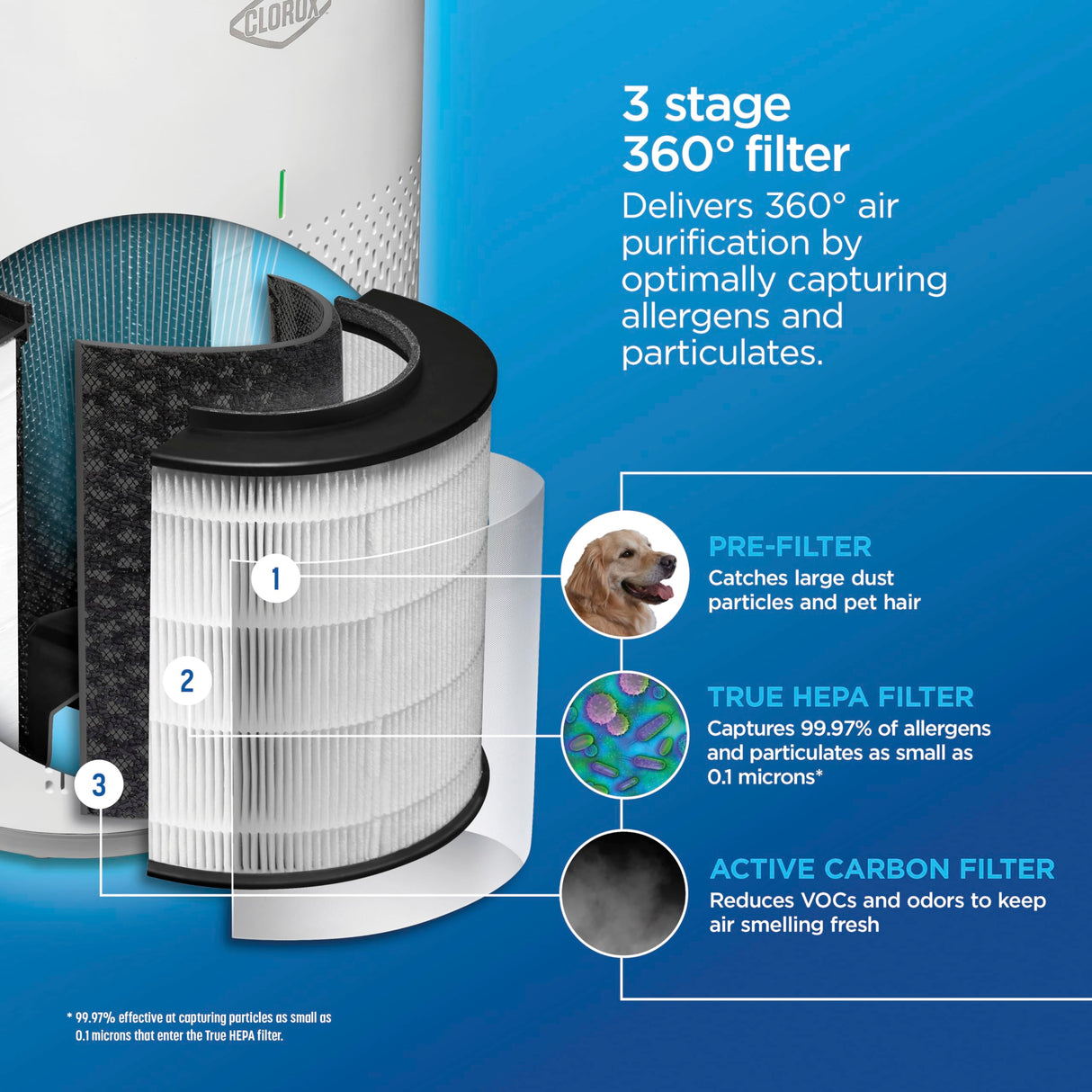 CLOROX

3 stage
360° filter

Delivers 360° air purification by optimally capturing allergens and particulates.

1

2

3

PRE-FILTER
Catches large dust particles and pet hair

TRUE HEPA FILTER
Captures 99.97% of allergens and particulates as small as 0.1 microns*

ACTIVE CARBON FILTER
Reduces VOCs and odors to keep air smelling fresh

* 99.97% effective at capturing particles as small as 0.1 microns that enter the True HEPA filter.