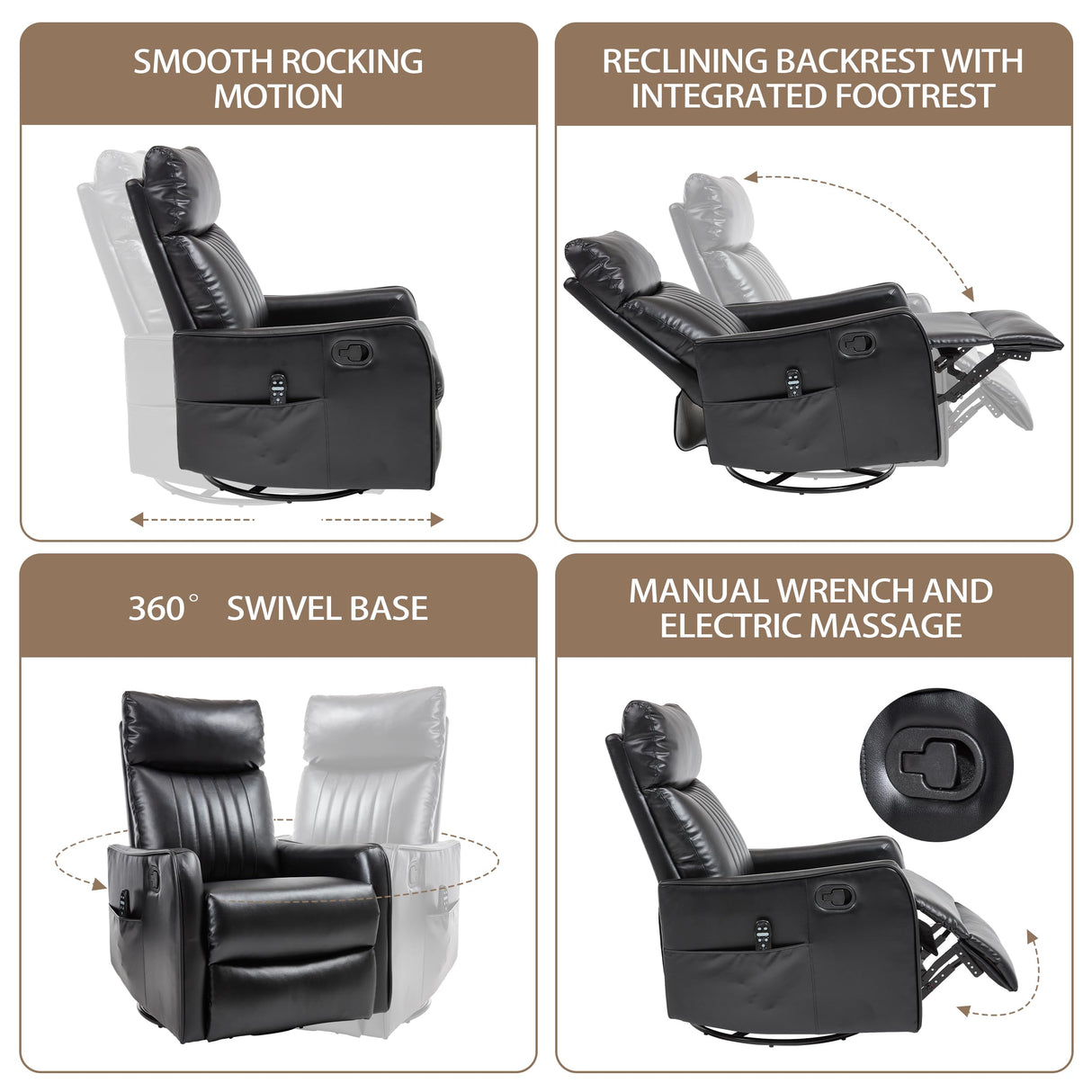 SMOOTH ROCKING MOTION

RECLINING BACKREST WITH INTEGRATED FOOTREST

360° SWIVEL BASE

MANUAL WRENCH AND ELECTRIC MASSAGE