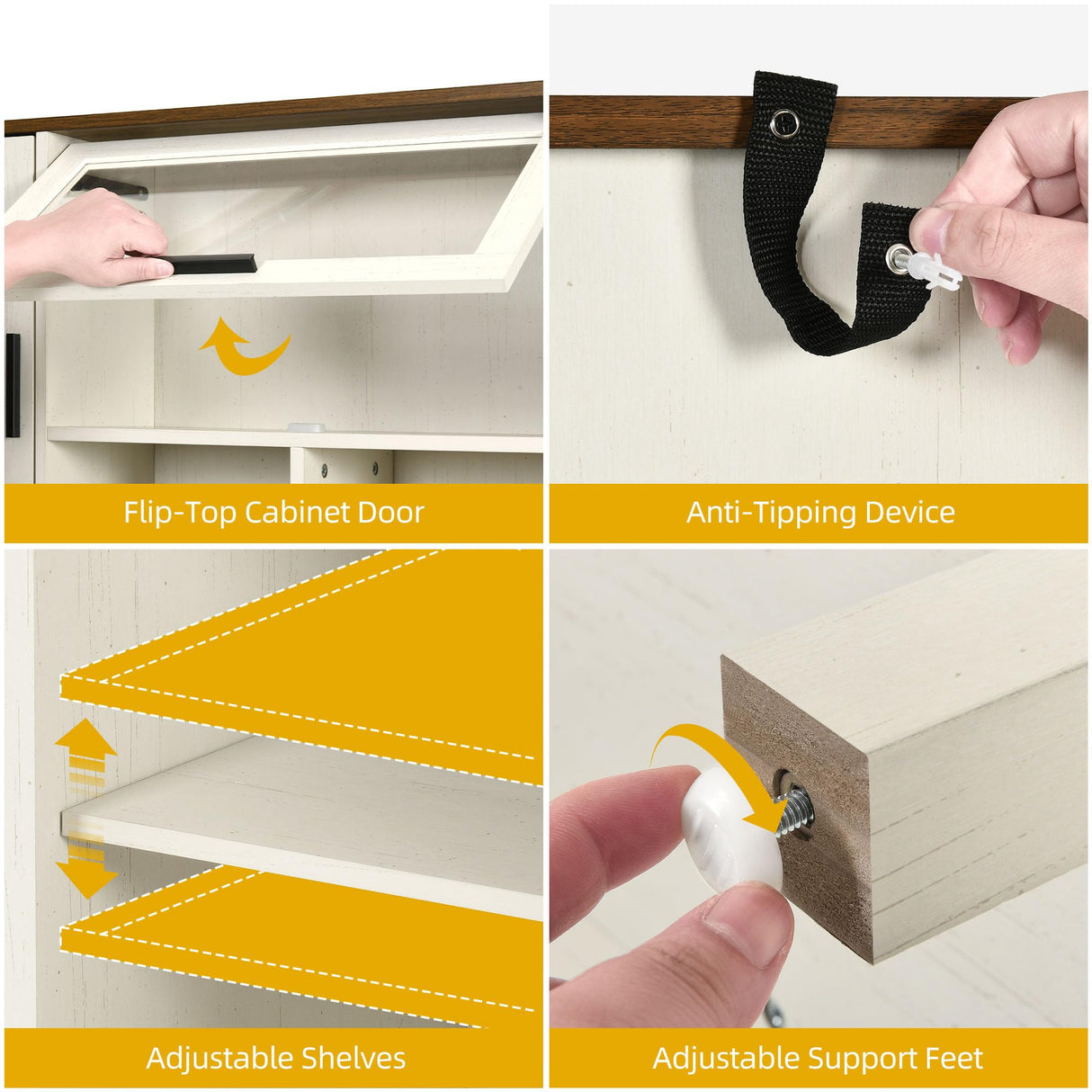 Flip-Top Cabinet Door

Anti-Tipping Device

Adjustable Shelves

Adjustable Support Feet