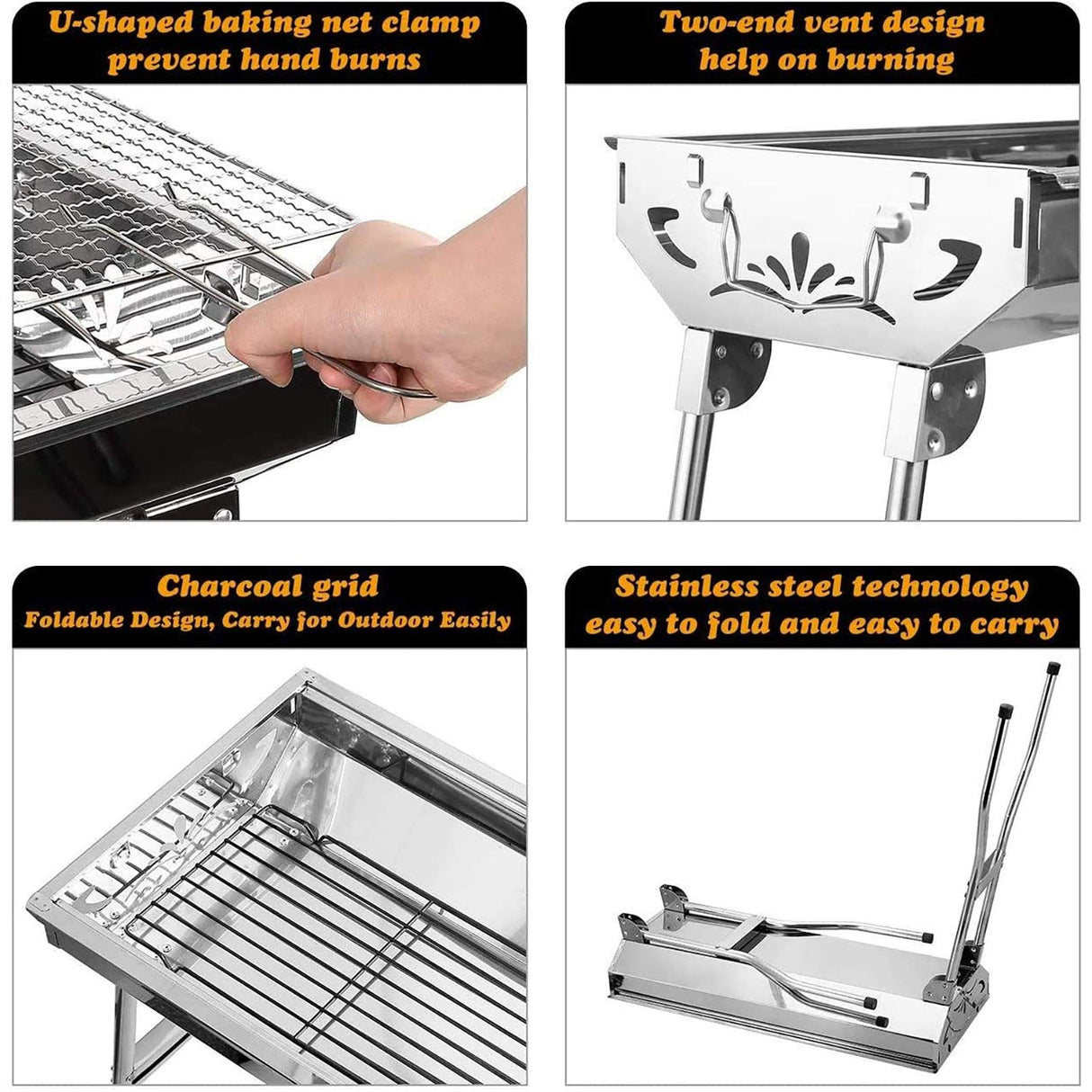 U-shaped baking net clamp
prevent hand burns

Two-end vent design
help on burning

Charcoal grid
Foldable Design, Carry for Outdoor Easily

Stainless steel technology
easy to fold and easy to carry