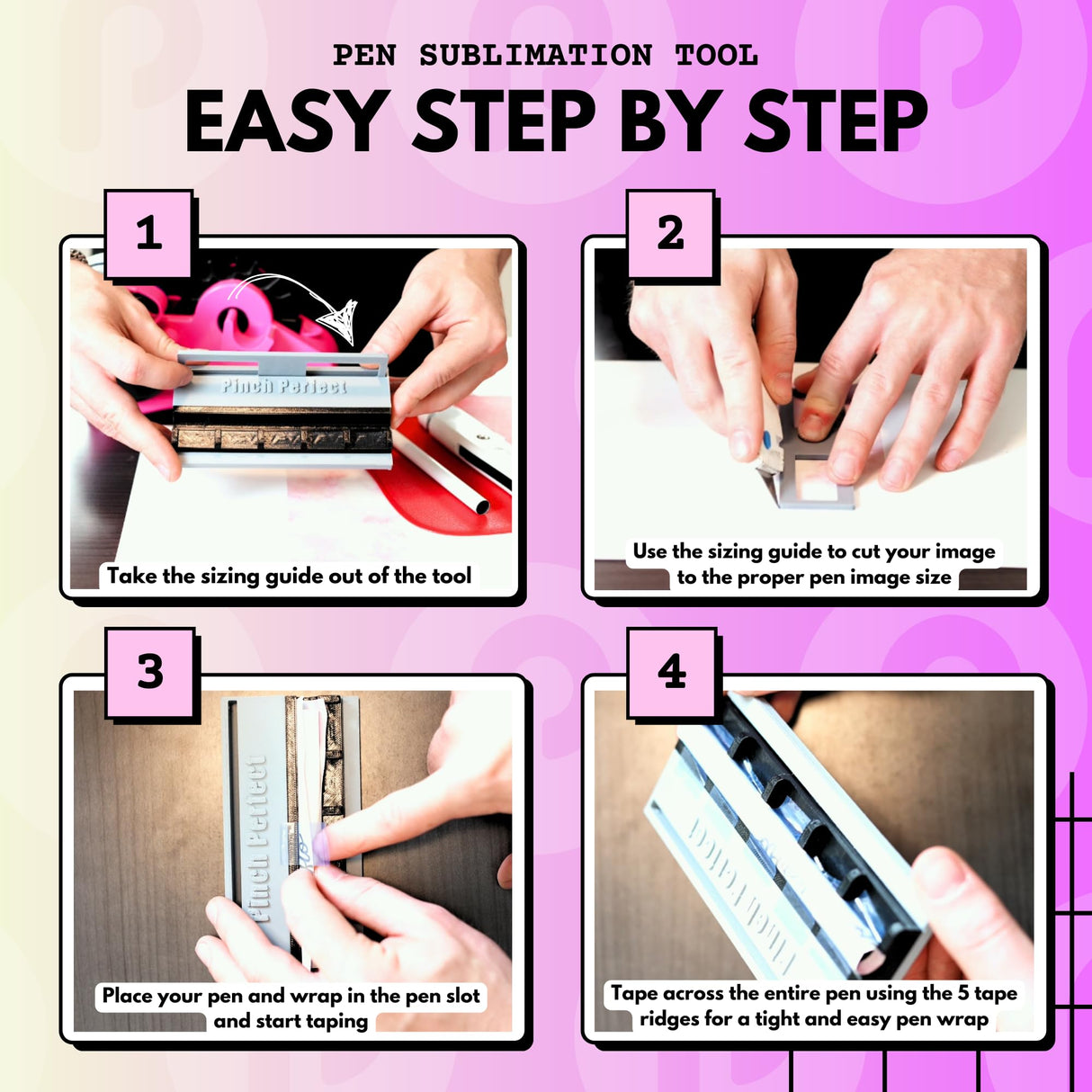 PEN SUBLIMATION TOOL
EASY STEP BY STEP

1
Pinch Perfect
Take the sizing guide out of the tool

2
Use the sizing guide to cut your image to the proper pen image size

3
Pinch Perfect
Place your pen and wrap in the pen slot and start taping

4
Pinch Perfect
Tape across the entire pen using the 5 tape ridges for a tight and easy pen wrap