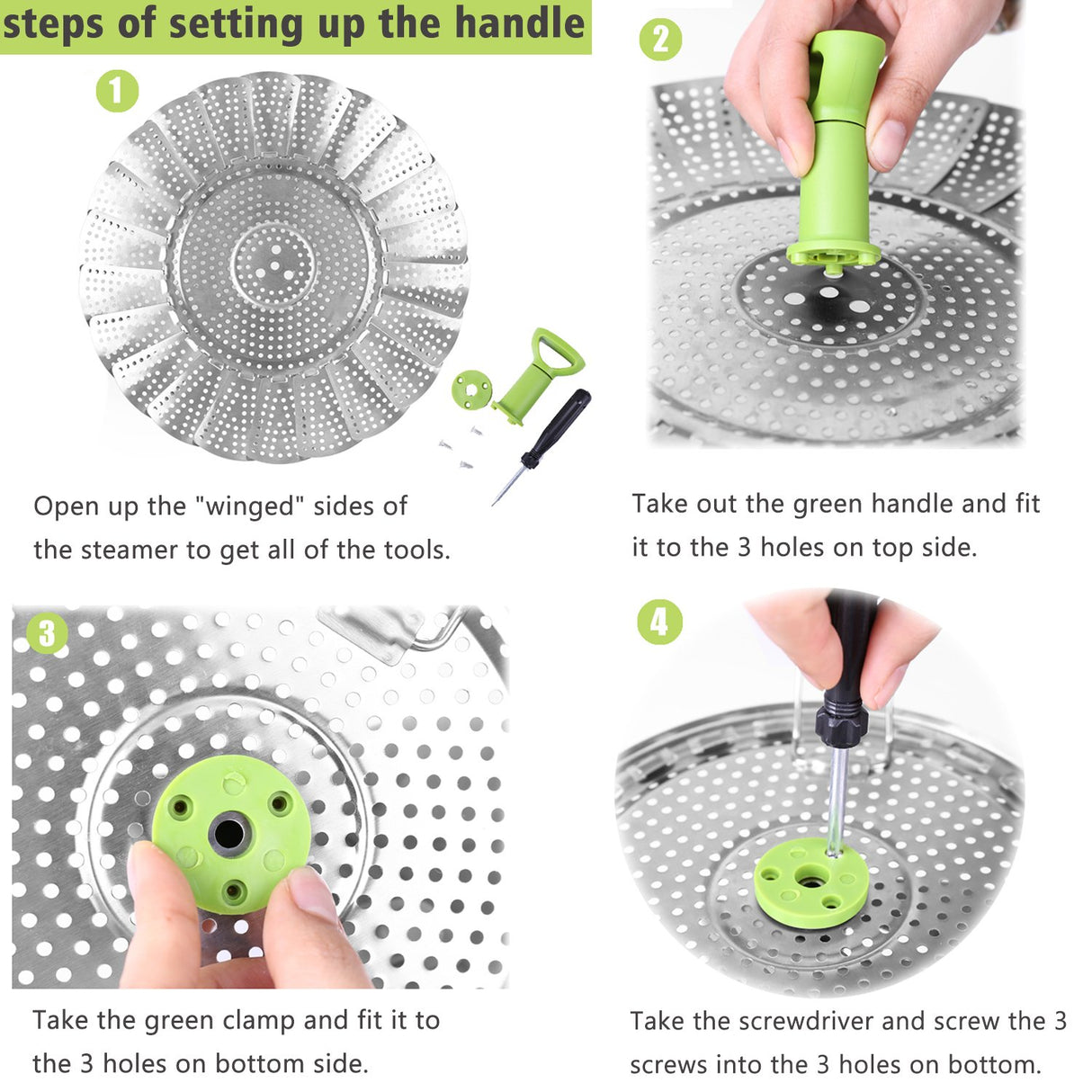 steps of setting up the handle

1

Open up the "winged" sides of the steamer to get all of the tools.

2

Take out the green handle and fit it to the 3 holes on top side.

3

Take the green clamp and fit it to the 3 holes on bottom side.

4

Take the screwdriver and screw the 3 screws into the 3 holes on bottom.