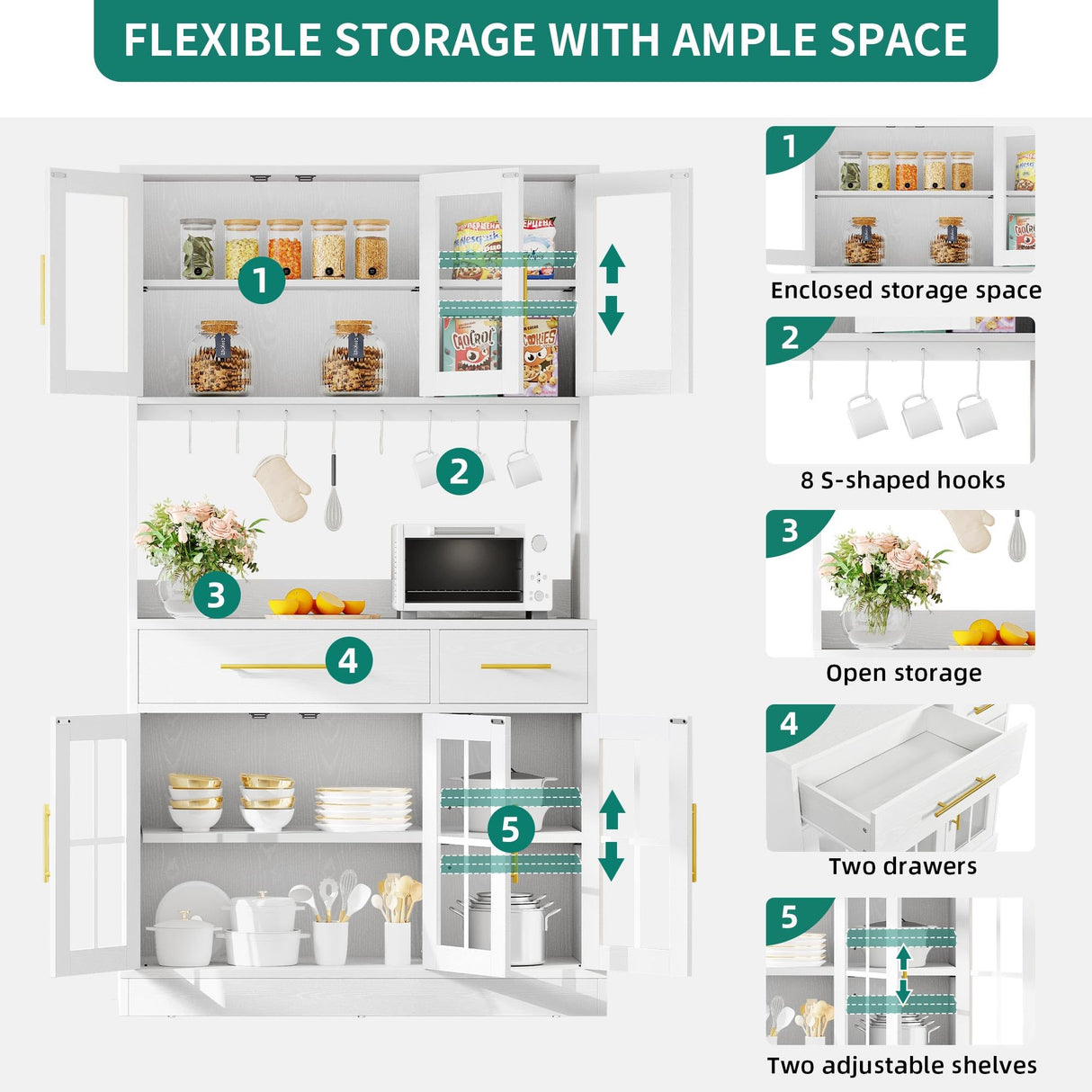 FLEXIBLE STORAGE WITH AMPLE SPACE

1

2

3

4

5

1
Enclosed storage space

2
8 S-shaped hooks

3
Open storage

4
Two drawers

5
Two adjustable shelves