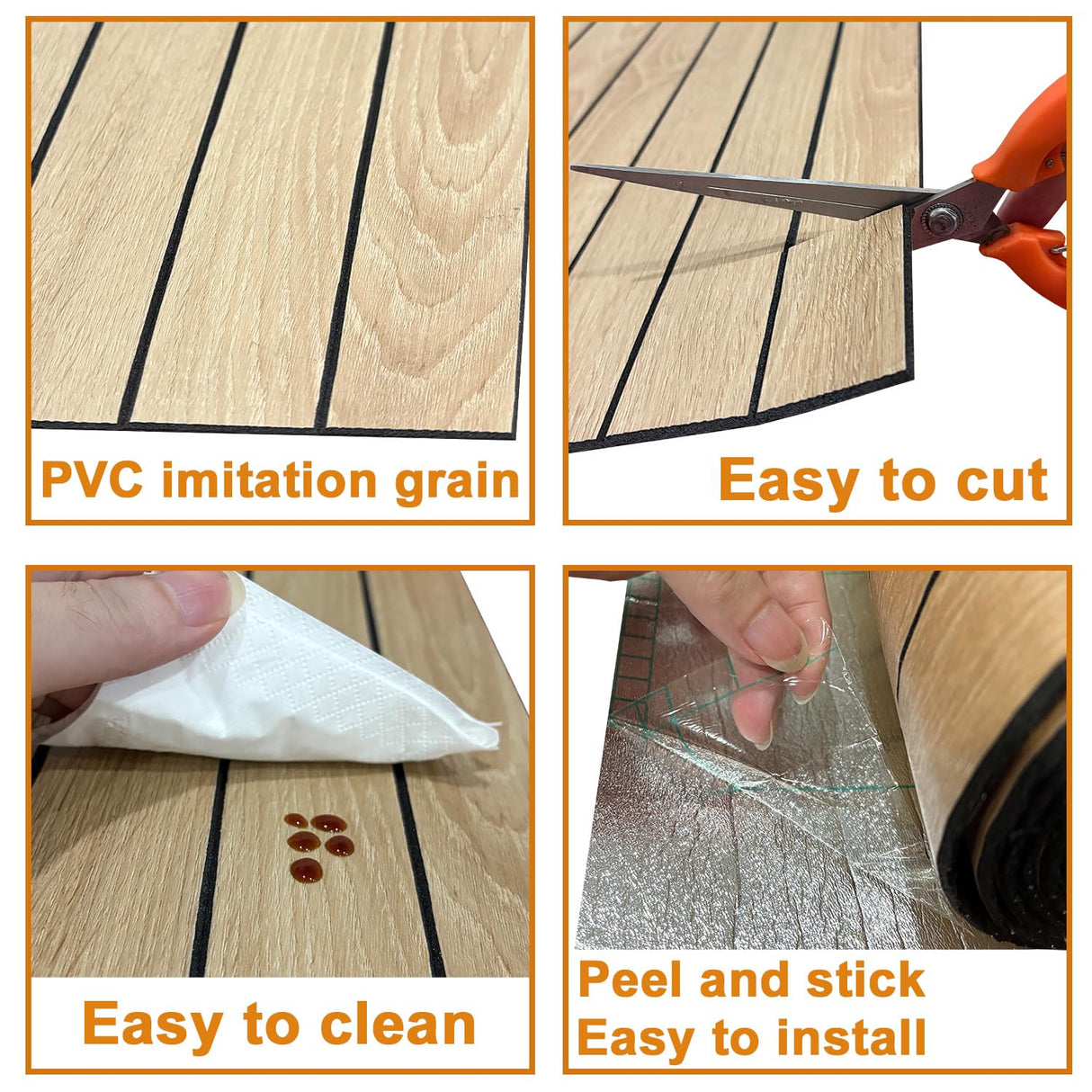 PVC imitation grain

Easy to cut

Easy to clean

Peel and stick
Easy to install