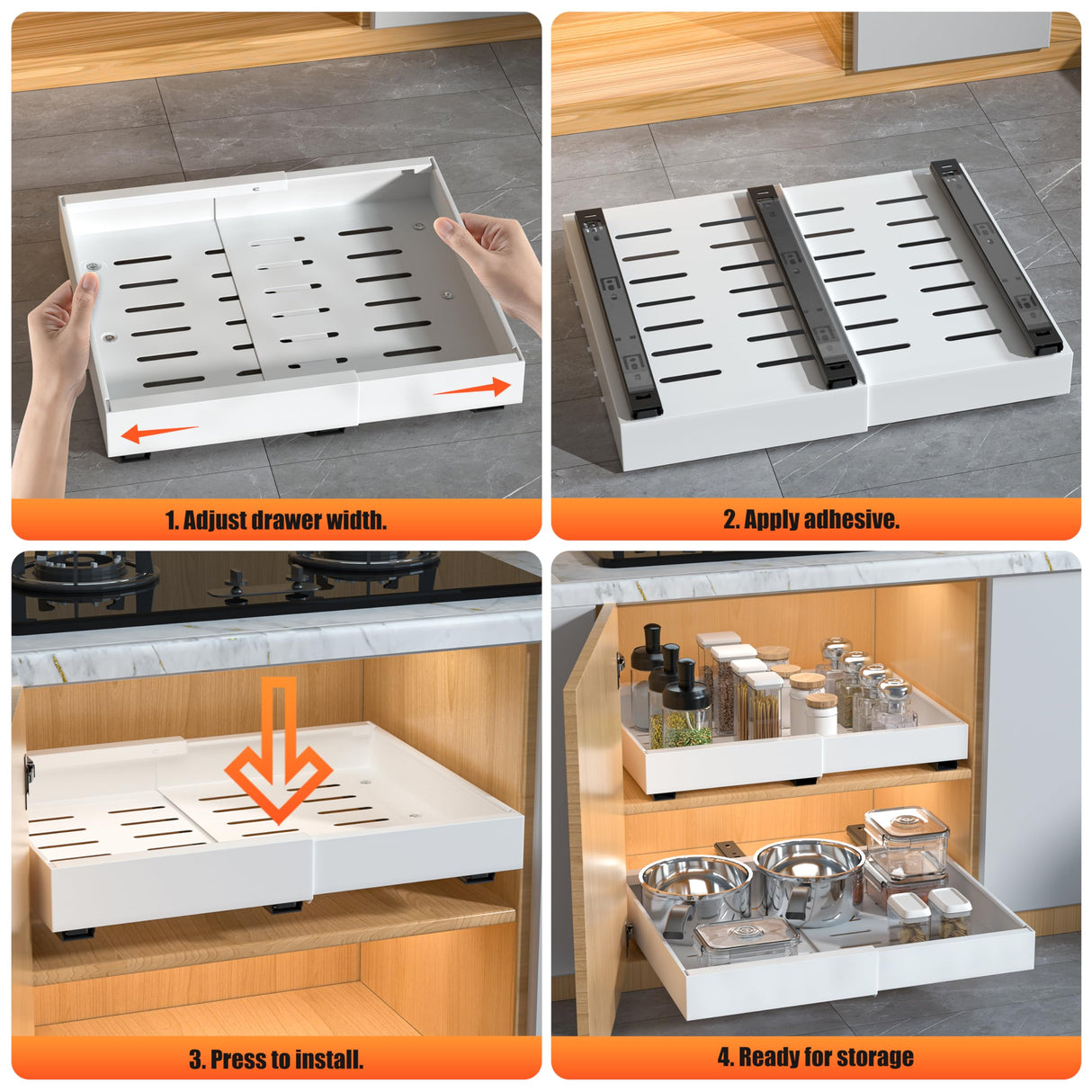 1. Adjust drawer width.

2. Apply adhesive.

3. Press to install.

4. Ready for storage