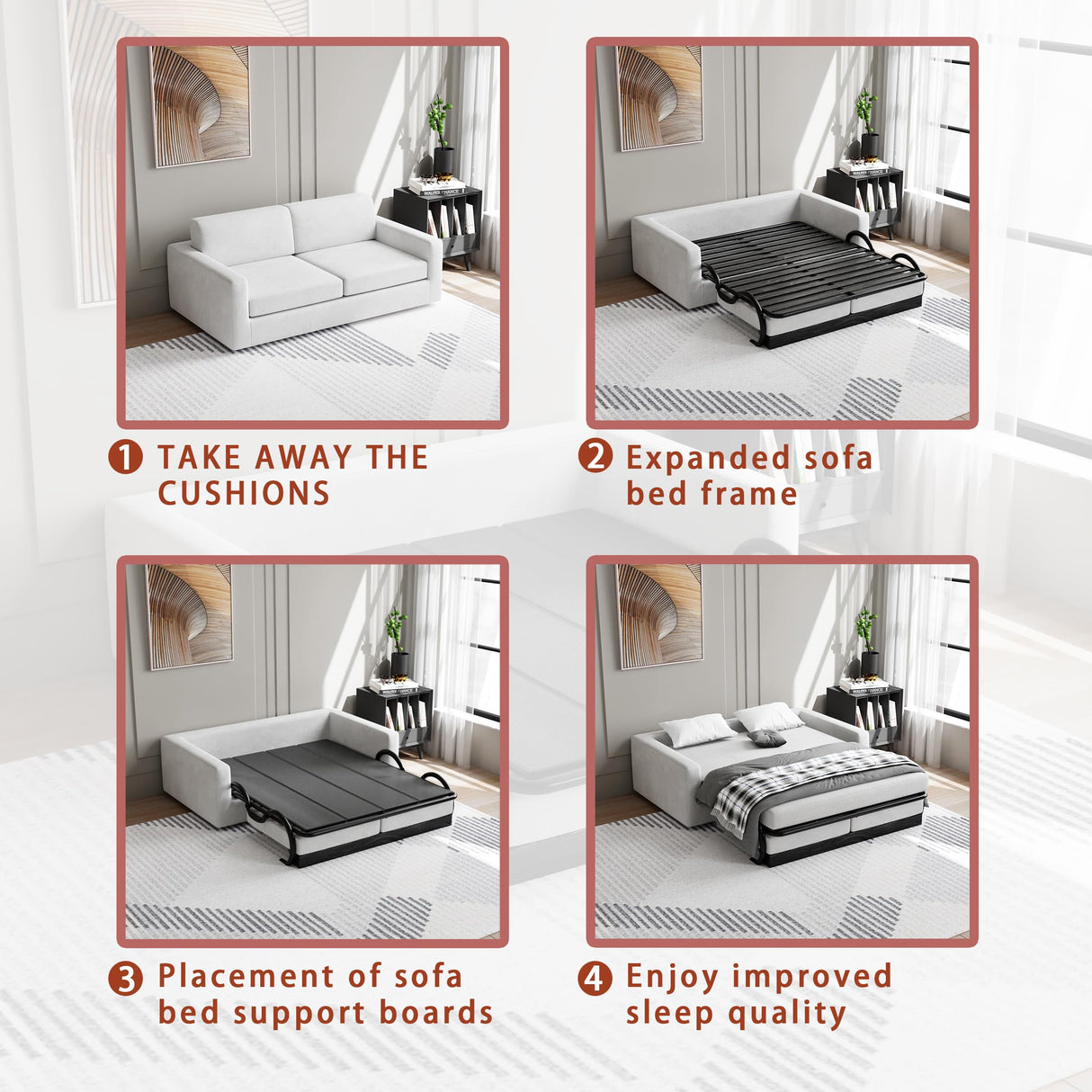 1 TAKE AWAY THE CUSHIONS

2 Expanded sofa bed frame

3 Placement of sofa bed support boards

4 Enjoy improved sleep quality