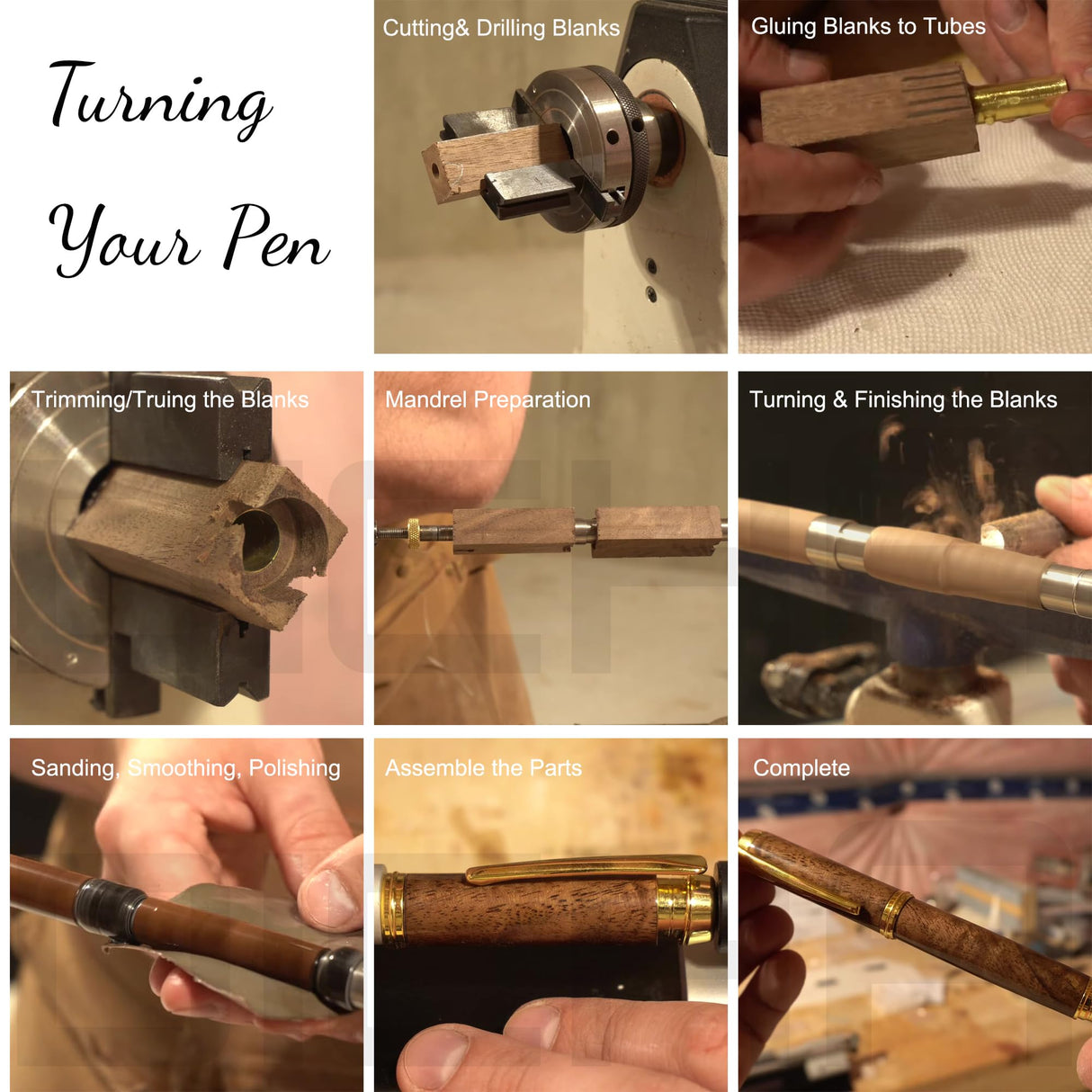 Turning Your Pen

Cutting& Drilling Blanks

Gluing Blanks to Tubes

Trimming/Truing the Blanks

Mandrel Preparation

Turning & Finishing the Blanks

Sanding, Smoothing, Polishing

Assemble the Parts

Complete