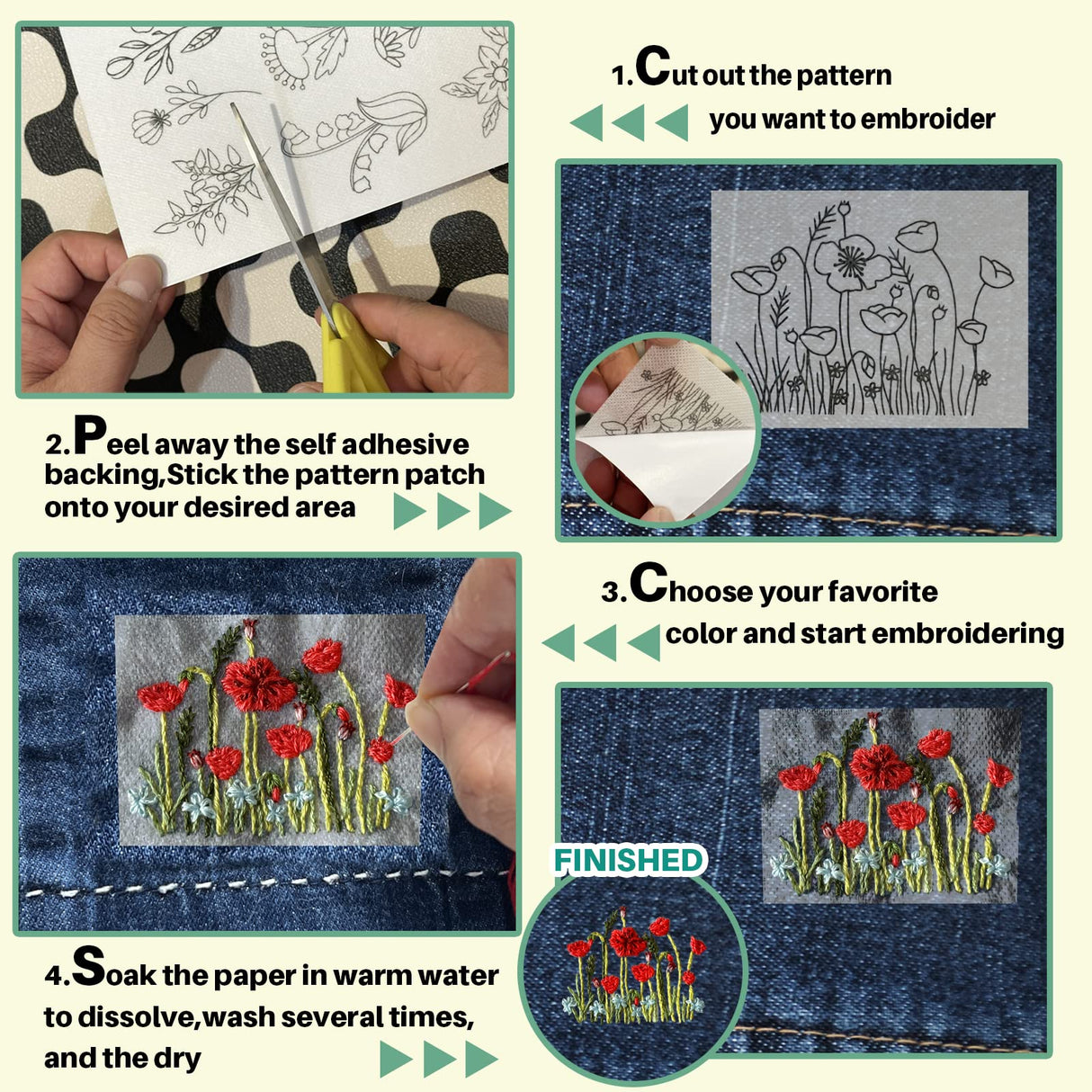 1.Cut out the pattern
you want to embroider

2.Peel away the self adhesive backing,Stick the pattern patch onto your desired area

3.Choose your favorite color and start embroidering

FINISHED

4.Soak the paper in warm water to dissolve,wash several times, and the dry