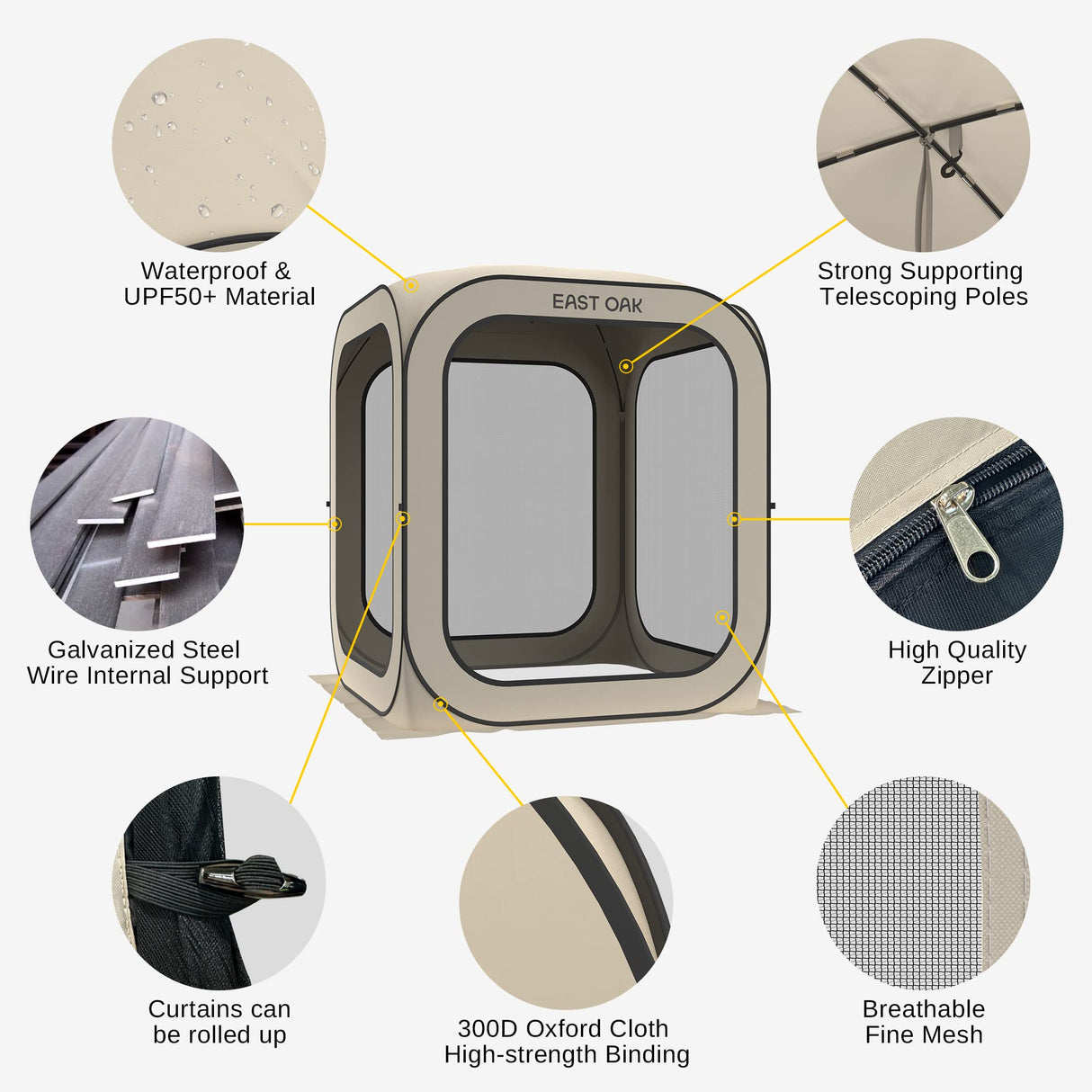 Waterproof &
UPF50+ Material

Strong Supporting
Telescoping Poles

EAST OAK

Galvanized Steel
Wire Internal Support

High Quality
Zipper

Curtains can
be rolled up

300D Oxford Cloth
High-strength Binding

Breathable
Fine Mesh