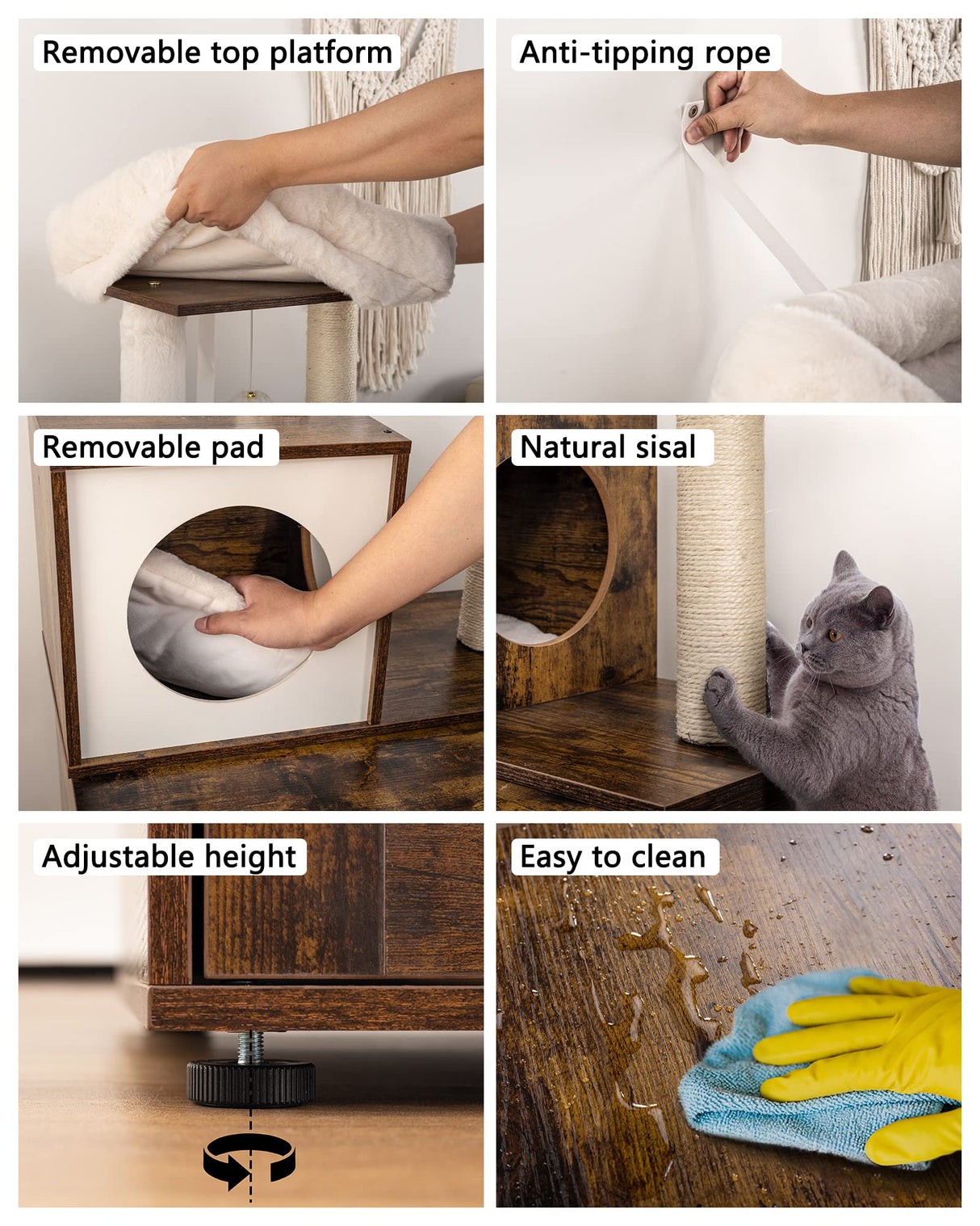 Removable top platform

Anti-tipping rope

Removable pad

Natural sisal

Adjustable height

Easy to clean