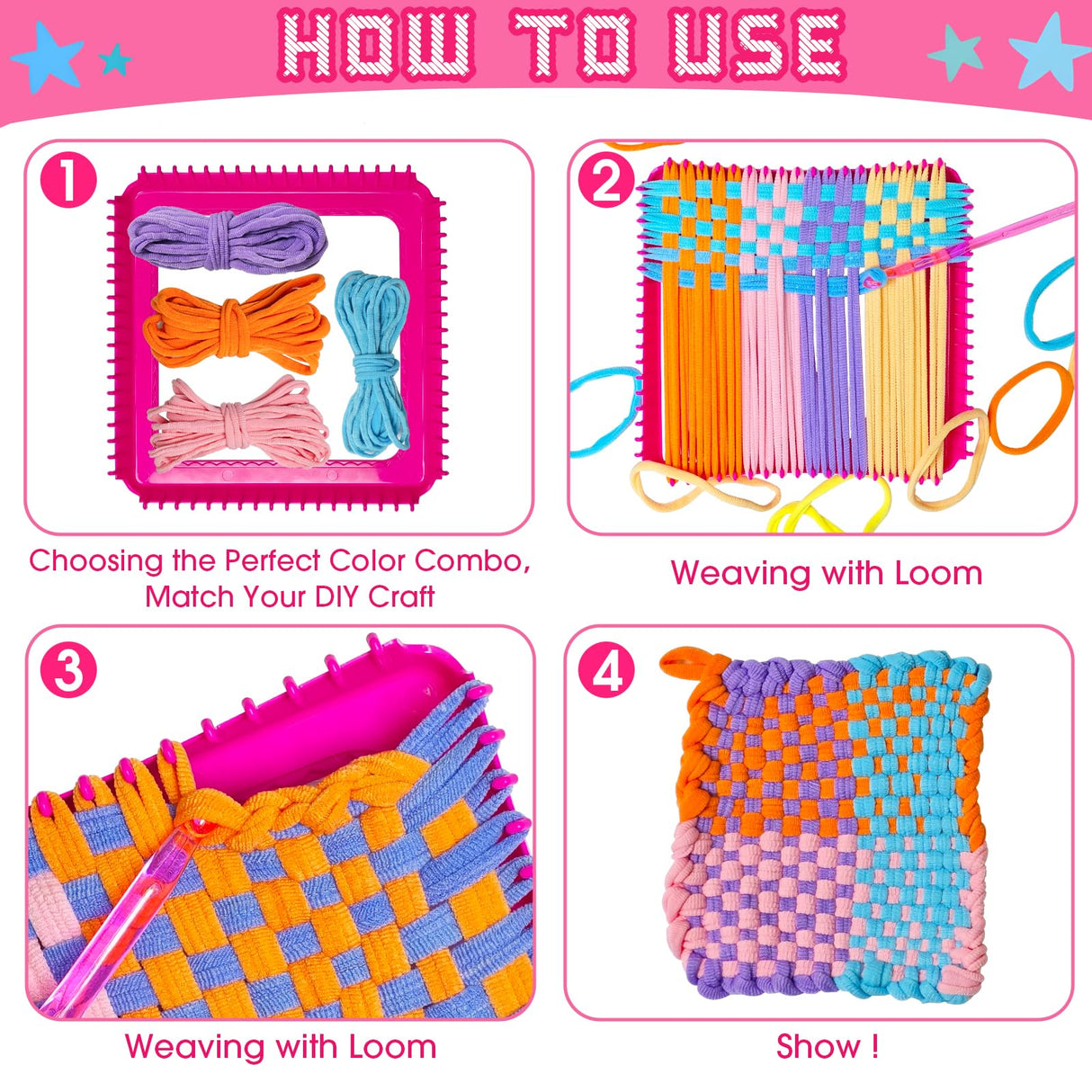 HOW TO USE

1

Choosing the Perfect Color Combo, Match Your DIY Craft

2

Weaving with Loom

3

Weaving with Loom

4

Show !