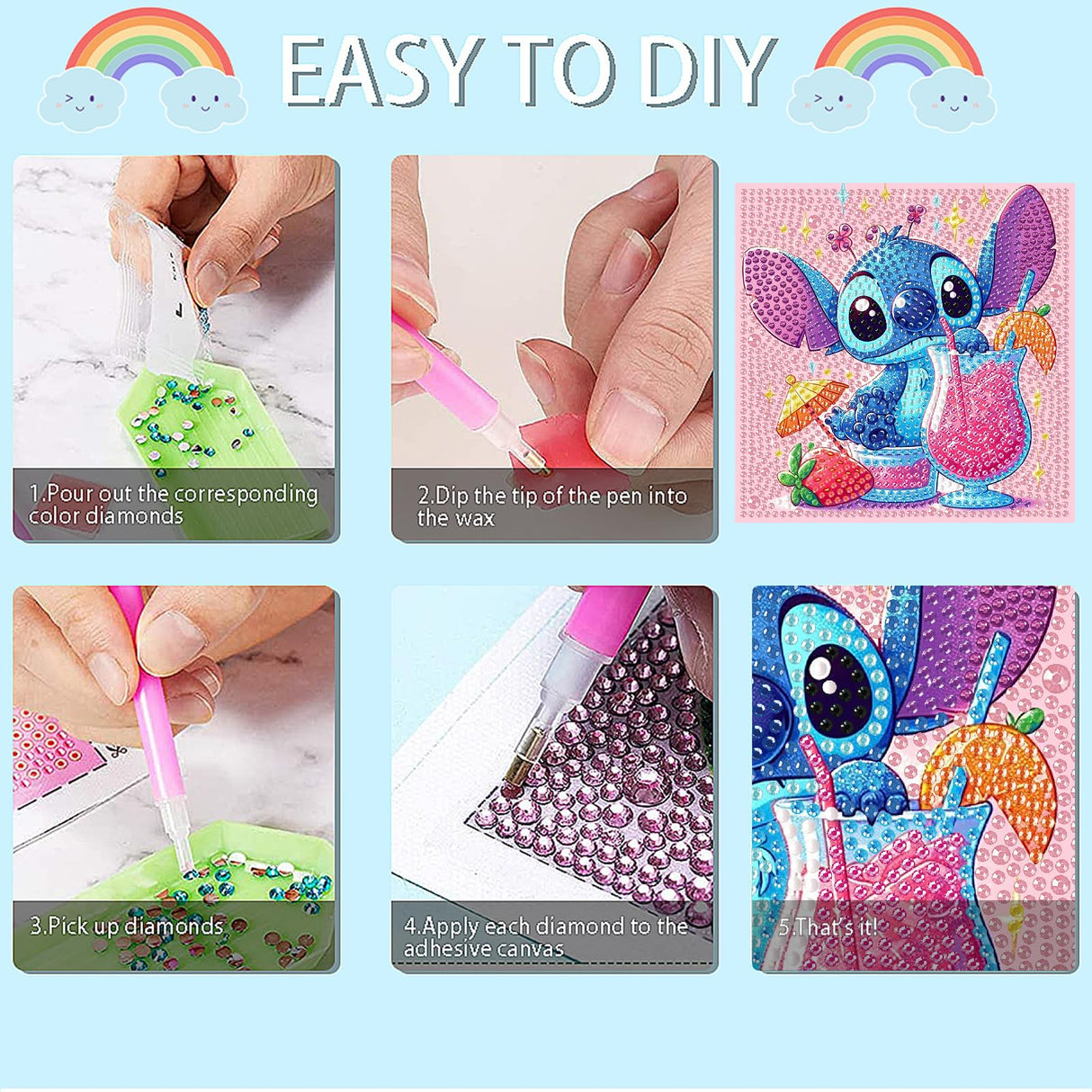 EASY TO DIY

1.Pour out the corresponding color diamonds

2.Dip the tip of the pen into the wax

3.Pick up diamonds

4.Apply each diamond to the adhesive canvas

5.That's it!