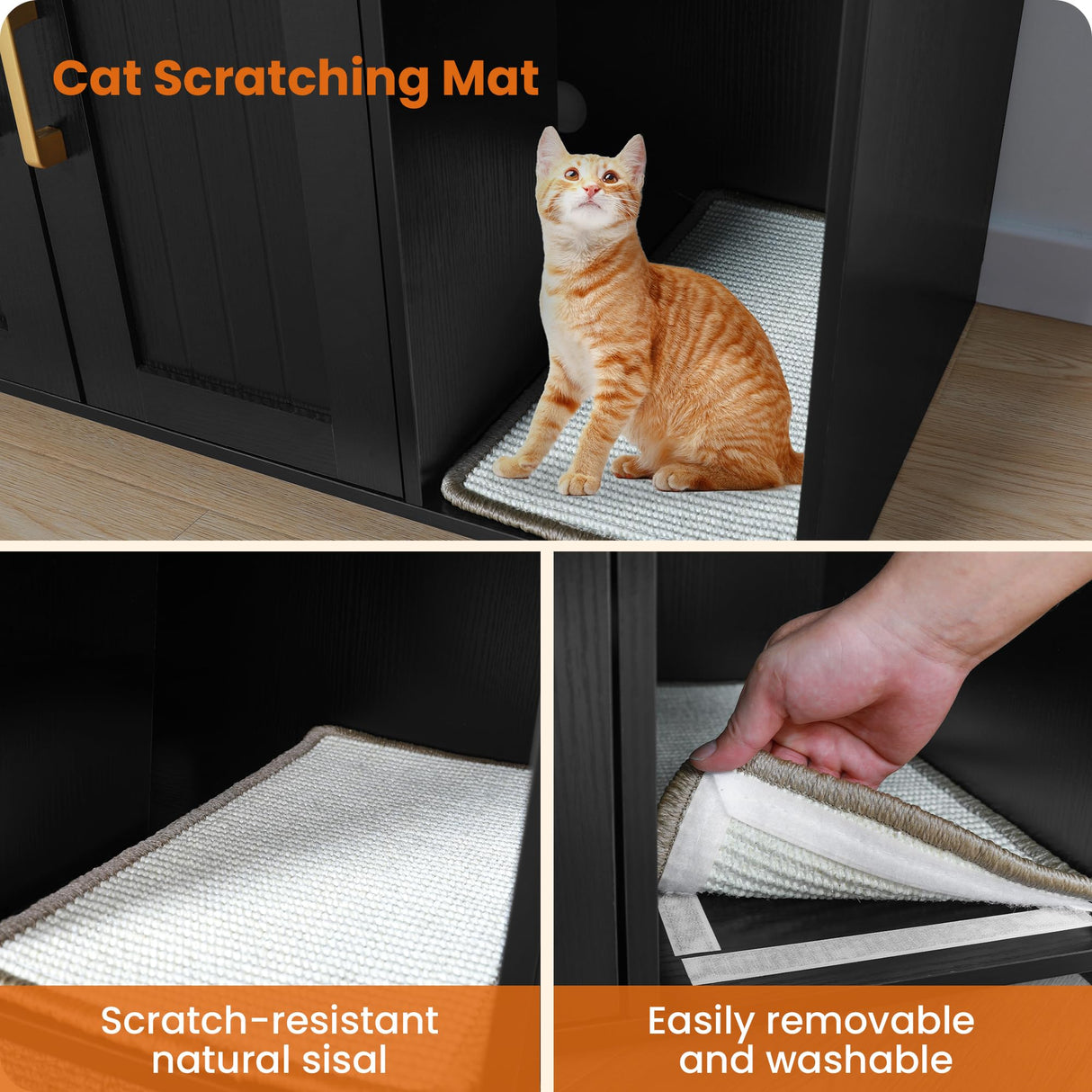 Cat Scratching Mat

Scratch-resistant natural sisal

Easily removable and washable