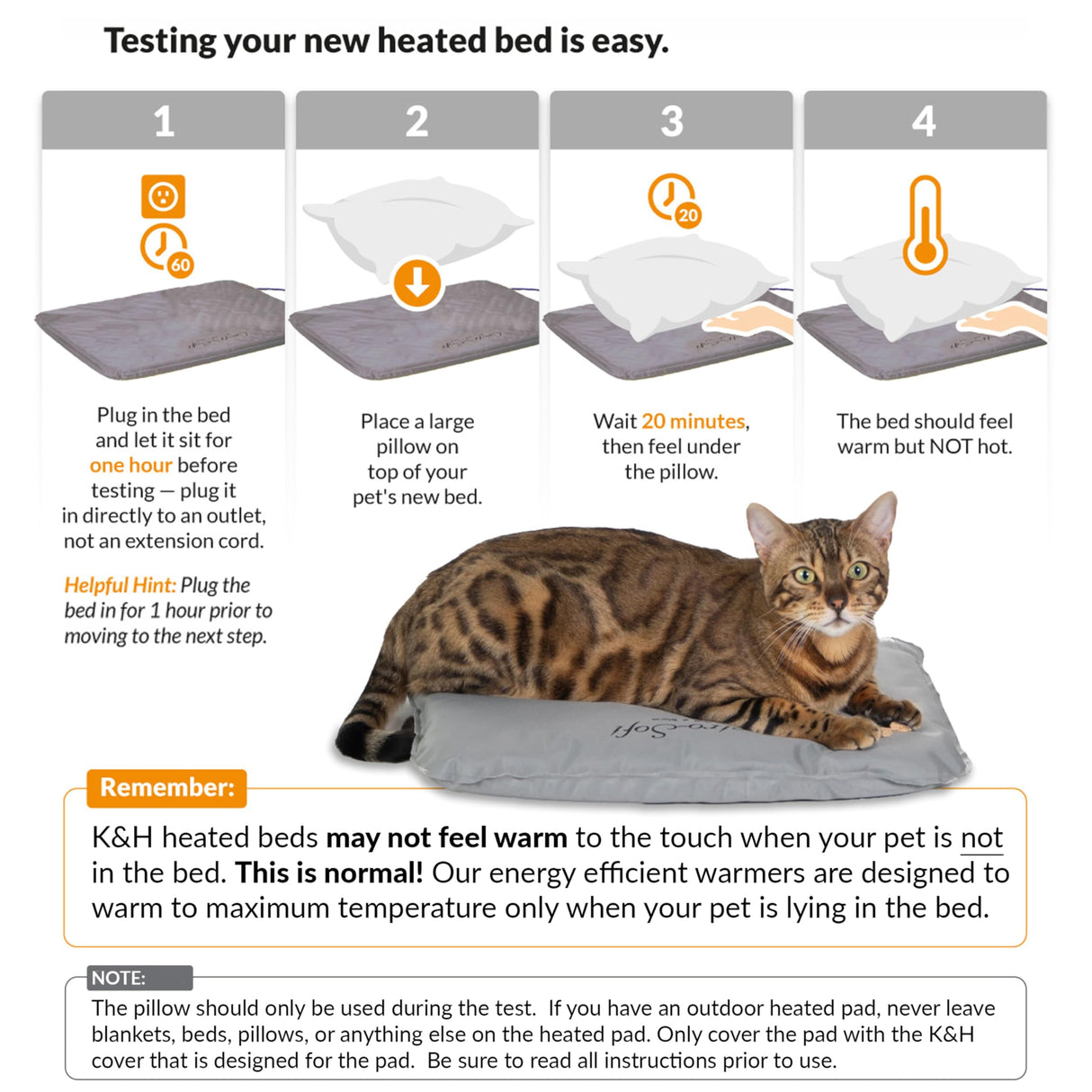 Testing your new heated bed is easy.

1

60

Plug in the bed and let it sit for one hour before testing — plug it in directly to an outlet, not an extension cord.

Helpful Hint: Plug the bed in for 1 hour prior to moving to the next step.

2

Place a large pillow on top of your pet's new bed.

3

20

Wait 20 minutes, then feel under the pillow.

4

The bed should feel warm but NOT hot.

Remember:

K&H heated beds may not feel warm to the touch when your pet is not in the bed. This is normal! Our energy efficient warmers are designed to warm to maximum temperature only when your pet is lying in the bed.

NOTE:

The pillow should only be used during the test. If you have an outdoor heated pad, never leave blankets, beds, pillows, or anything else on the heated pad. Only cover the pad with the K&H cover that is designed for the pad. Be sure to read all instructions prior to use.