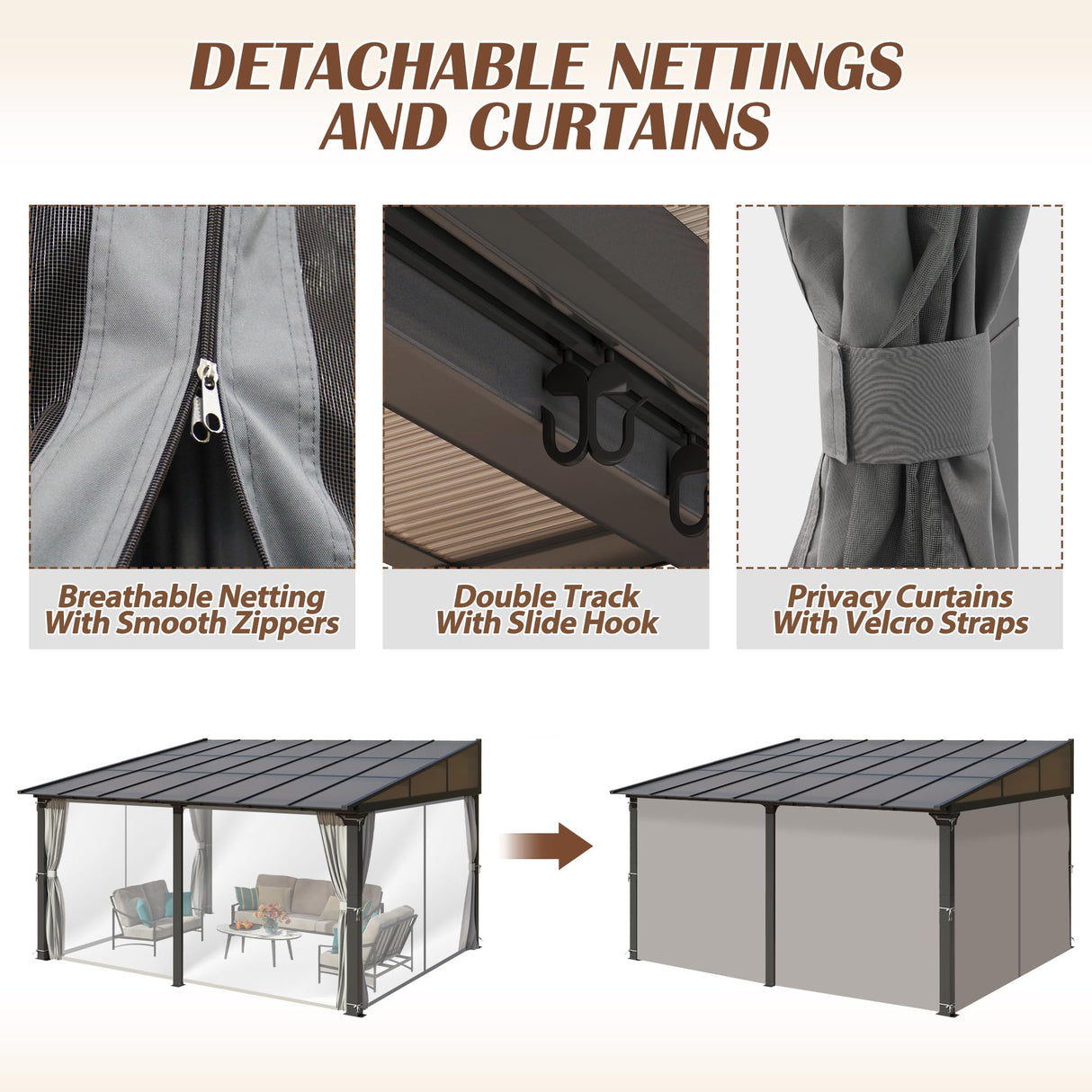 DETACHABLE NETTINGS AND CURTAINS

Breathable Netting With Smooth Zippers

Double Track With Slide Hook

Privacy Curtains With Velcro Straps