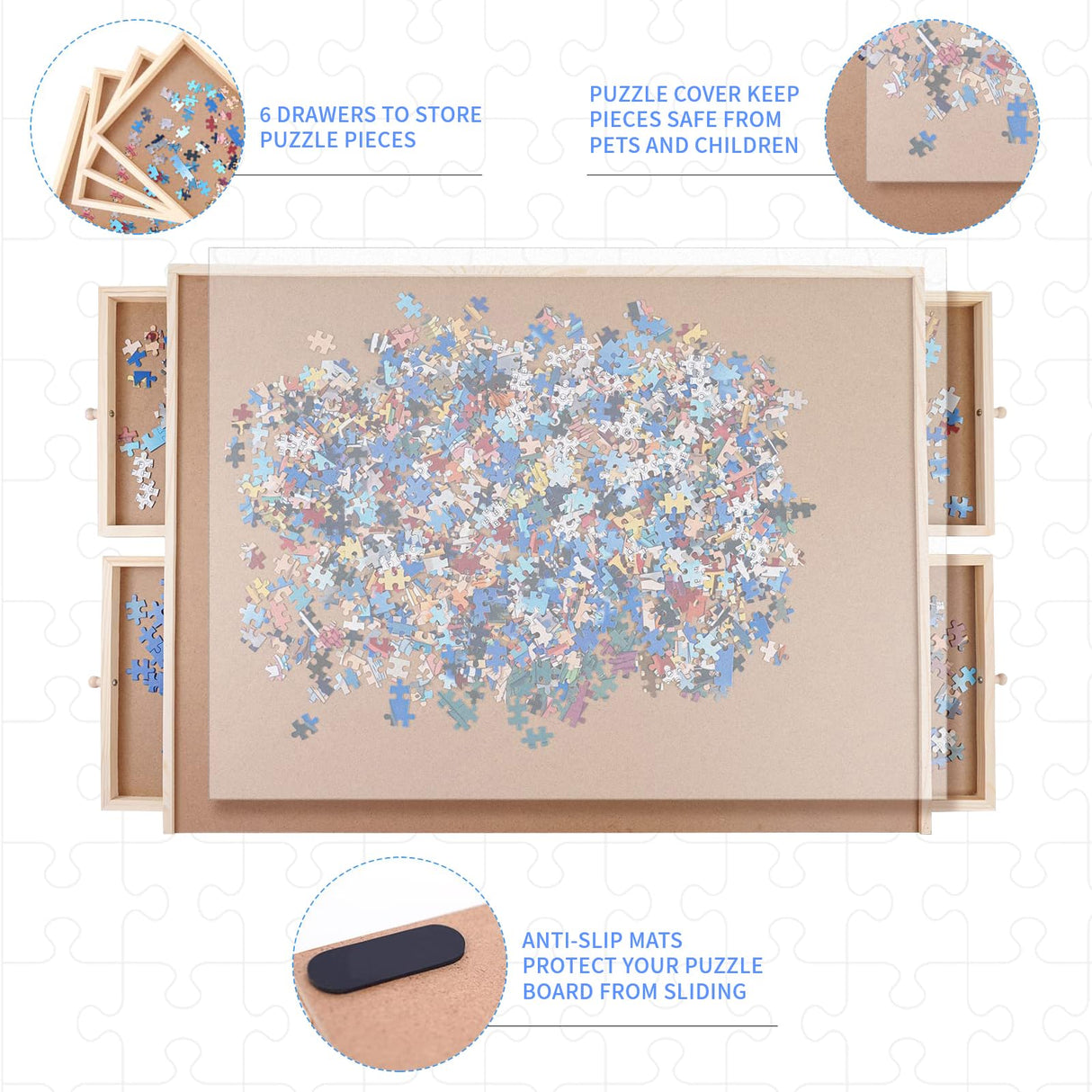 6 DRAWERS TO STORE PUZZLE PIECES

PUZZLE COVER KEEP PIECES SAFE FROM PETS AND CHILDREN

ANTI-SLIP MATS PROTECT YOUR PUZZLE BOARD FROM SLIDING