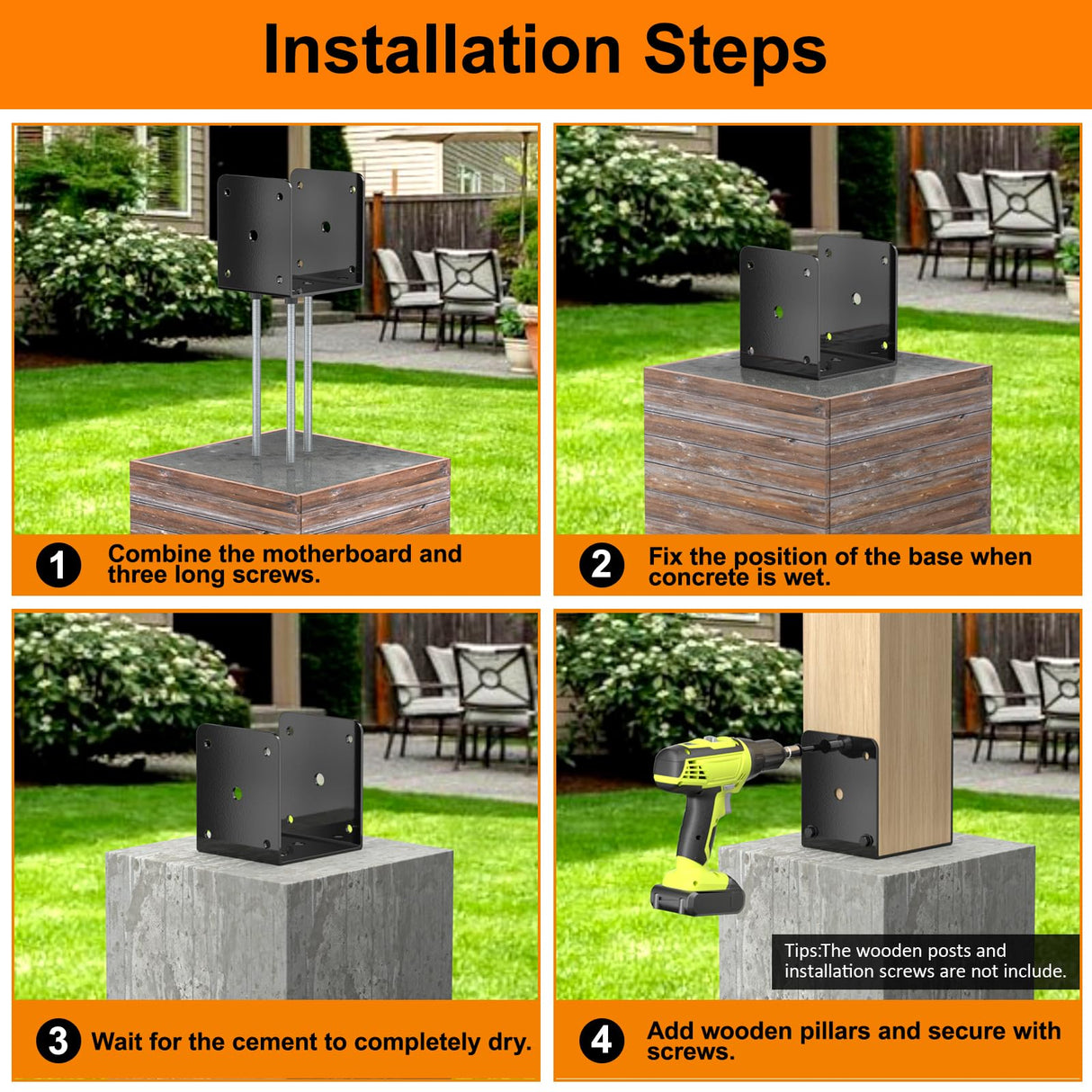 Installation Steps

1 Combine the motherboard and three long screws.

2 Fix the position of the base when concrete is wet.

3 Wait for the cement to completely dry.

Tips:The wooden posts and installation screws are not include.

4 Add wooden pillars and secure with screws.