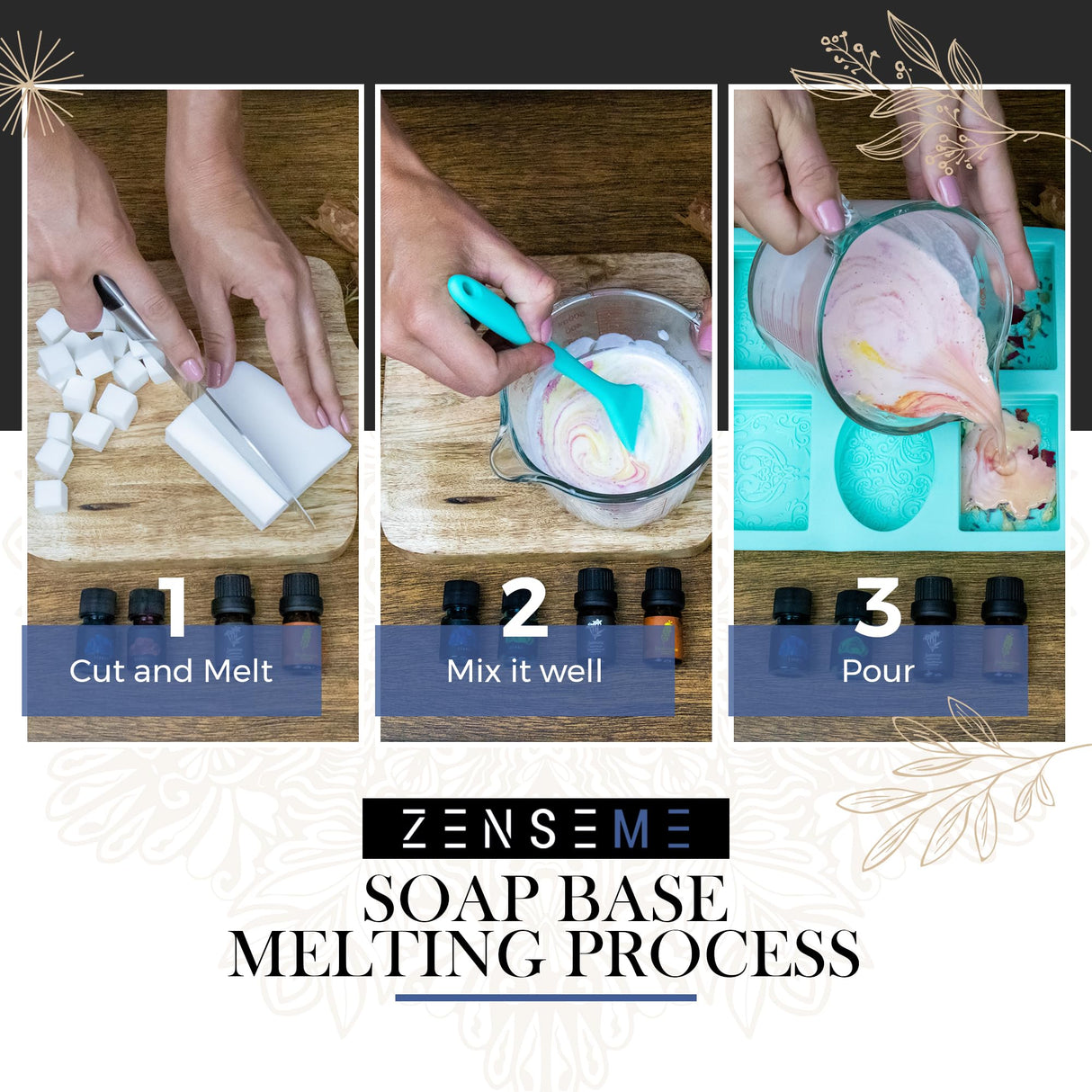 1
Cut and Melt

2
Mix it well

3
Pour

ZENSEME

SOAP BASE
MELTING PROCESS