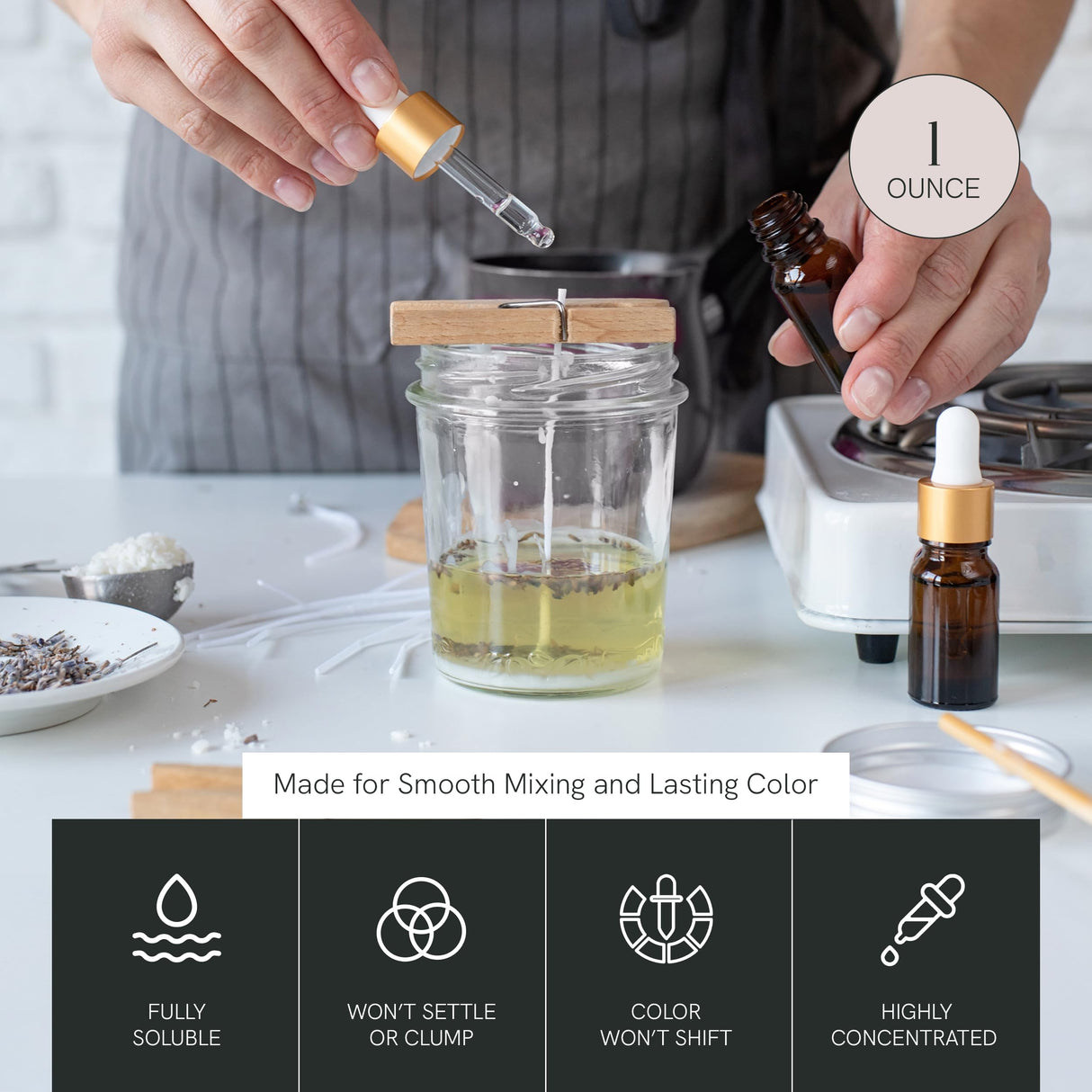 1
OUNCE

Made for Smooth Mixing and Lasting Color

FULLY SOLUBLE

WON'T SETTLE OR CLUMP

COLOR WON'T SHIFT

HIGHLY CONCENTRATED