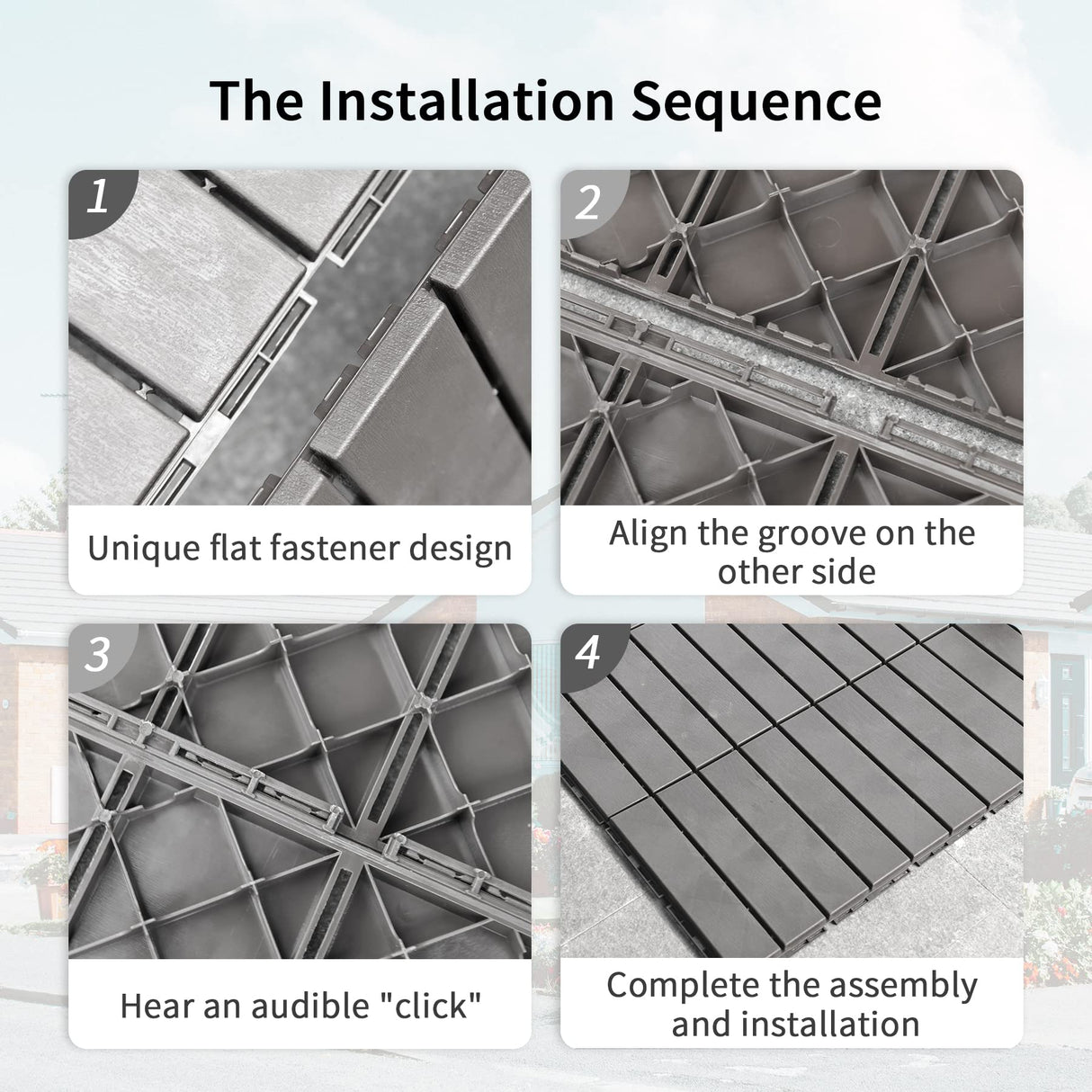 The Installation Sequence

1

Unique flat fastener design

2

Align the groove on the other side

3

Hear an audible "click"

4

Complete the assembly and installation