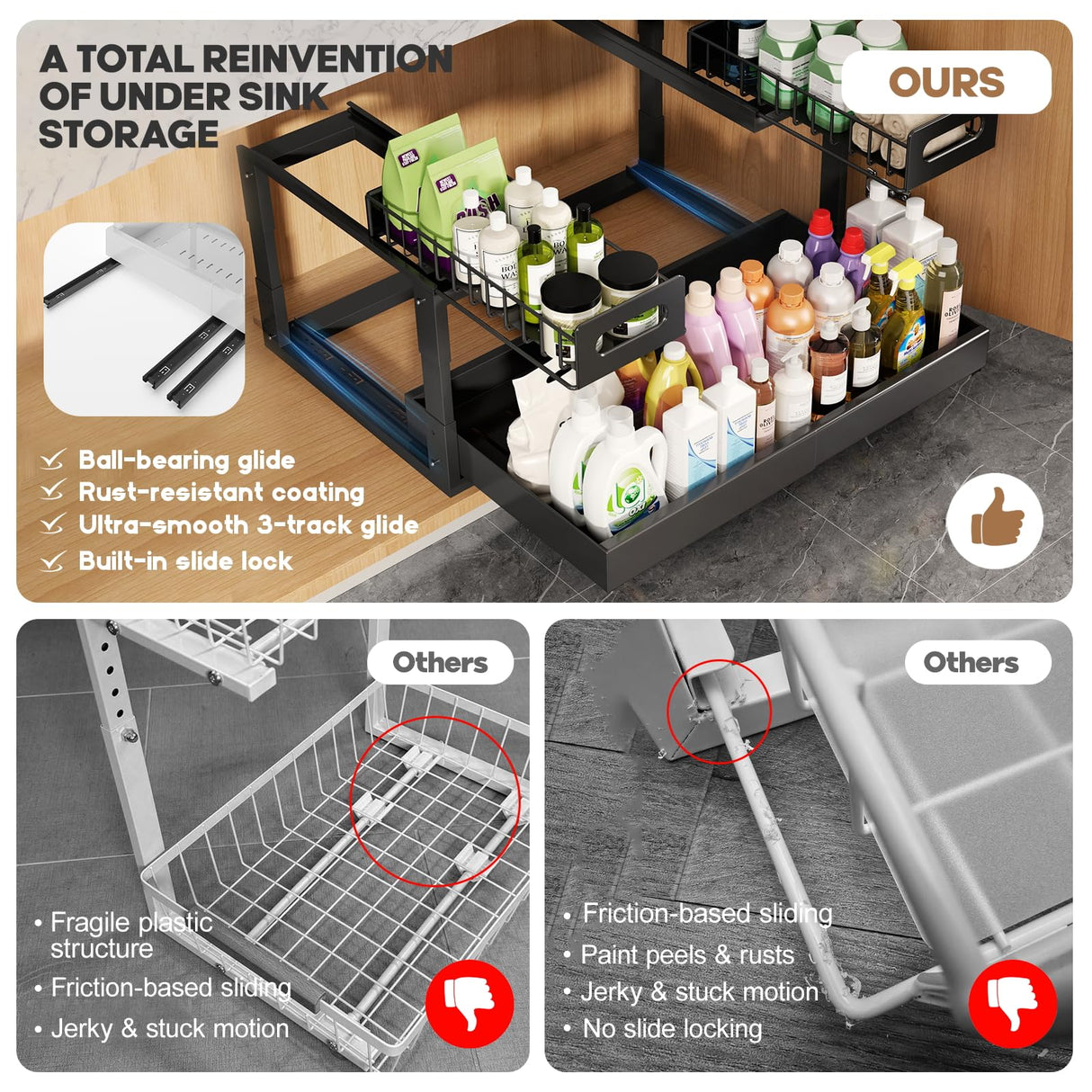 A TOTAL REINVENTION OF UNDER SINK STORAGE

OURS

Ball-bearing glide
Rust-resistant coating
Ultra-smooth 3-track glide
Built-in slide lock

Others

• Fragile plastic structure
• Friction-based sliding
• Jerky & stuck motion

Others

• Friction-based sliding
• Paint peels & rusts
• Jerky & stuck motion
• No slide locking