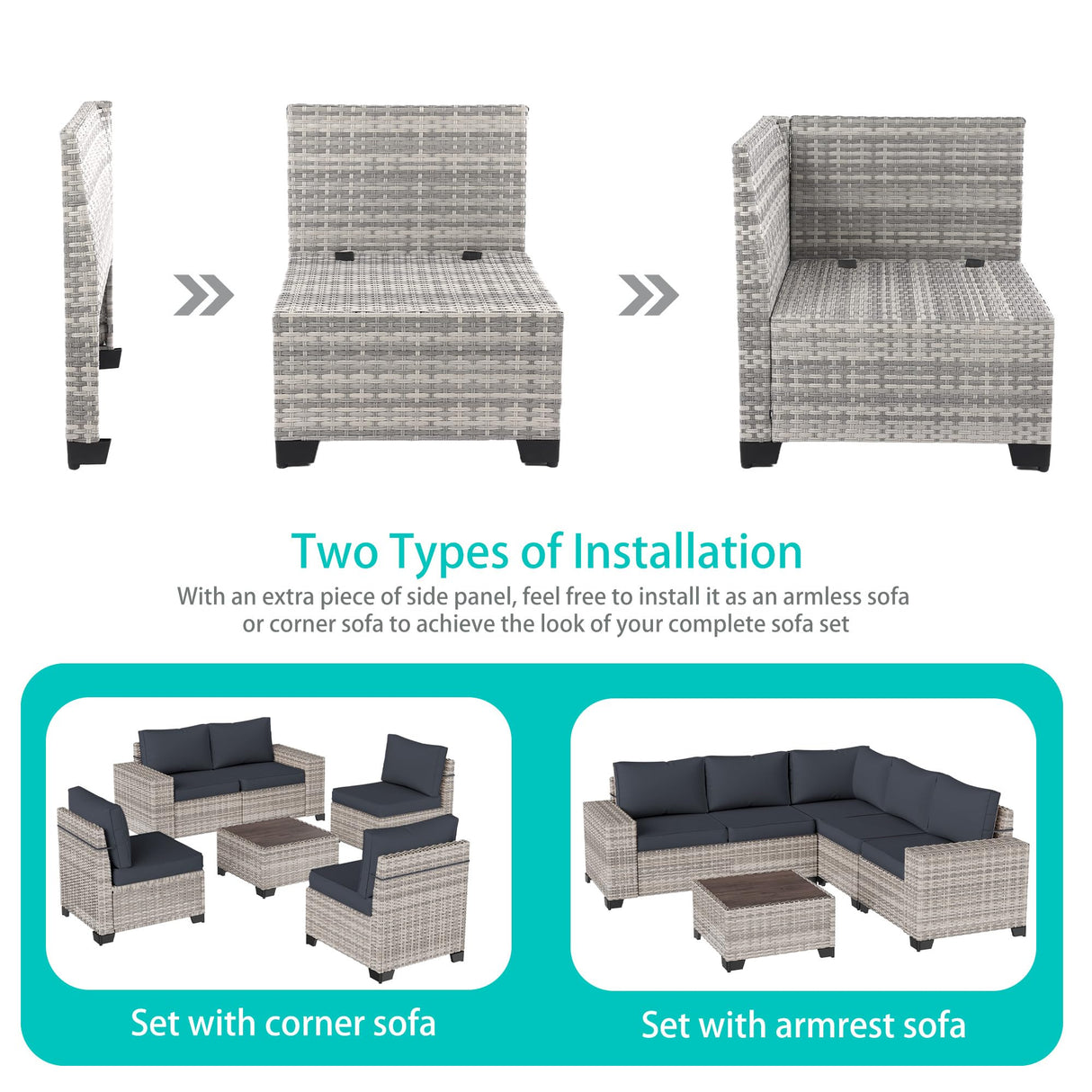 Two Types of Installation

With an extra piece of side panel, feel free to install it as an armless sofa or corner sofa to achieve the look of your complete sofa set

Set with corner sofa

Set with armrest sofa