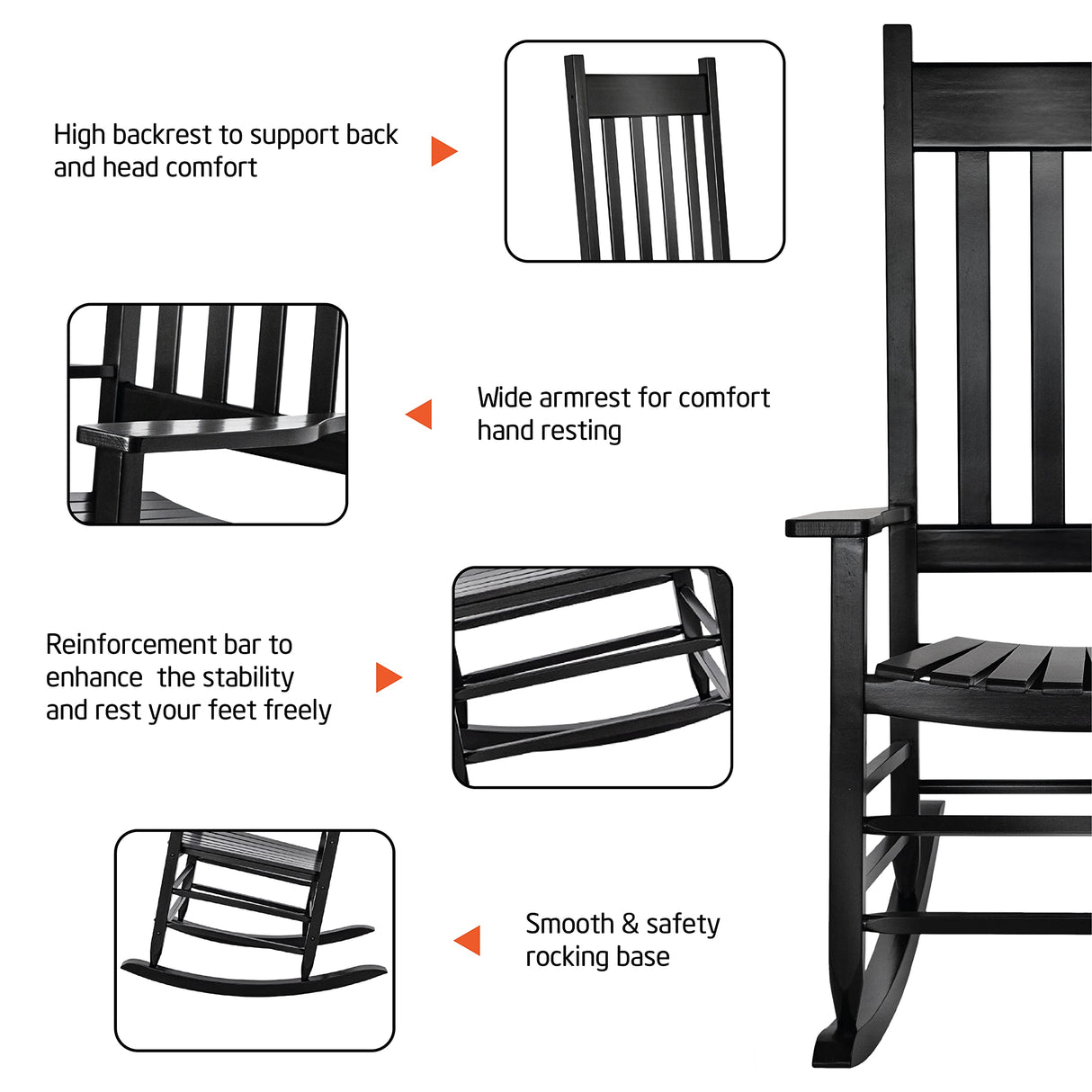 High backrest to support back and head comfort

Wide armrest for comfort hand resting

Reinforcement bar to enhance the stability and rest your feet freely

Smooth & safety rocking base