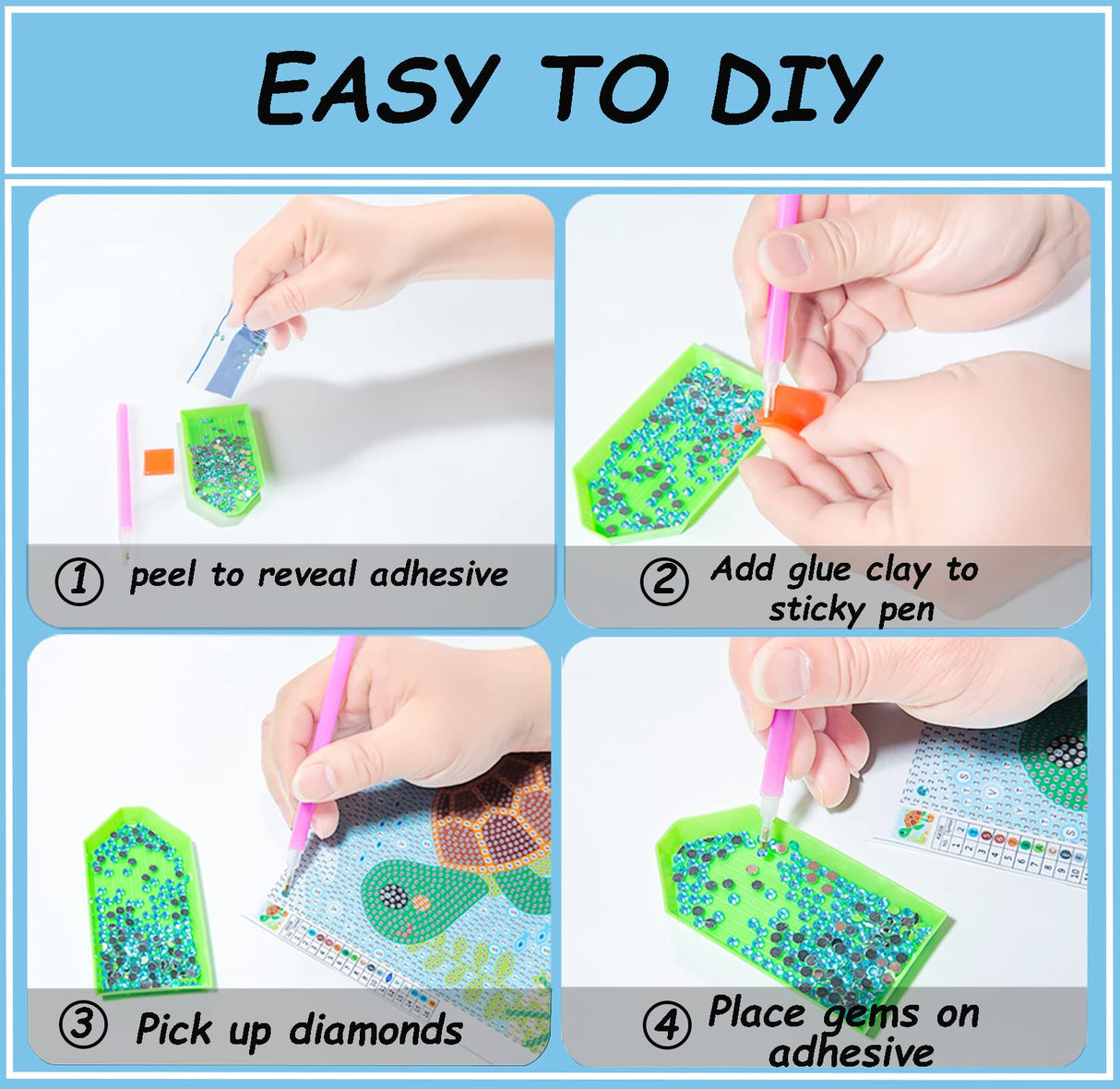 EASY TO DIY

① peel to reveal adhesive

② Add glue clay to sticky pen

③ Pick up diamonds

④ Place gems on adhesive