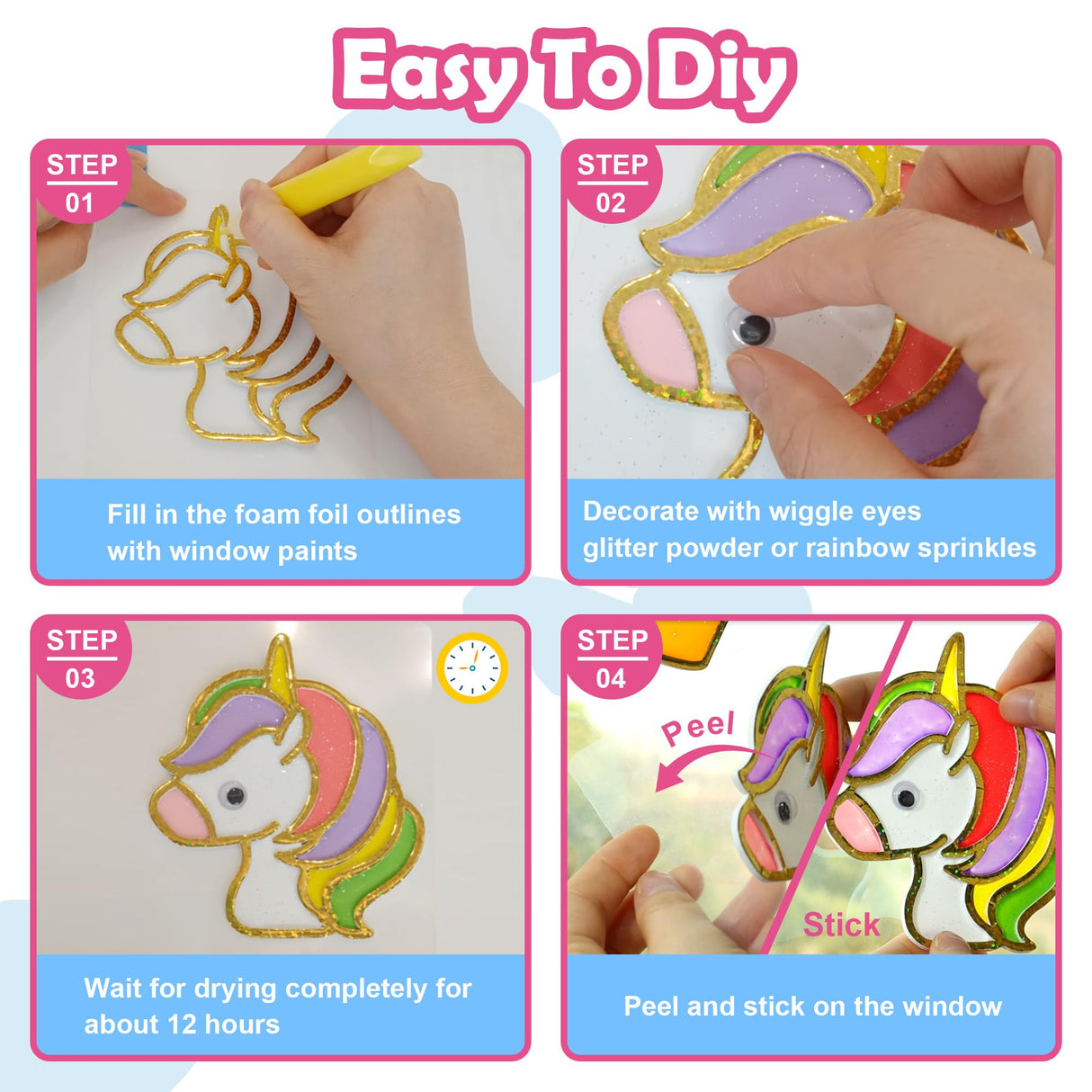 Easy To Diy

STEP
01

Fill in the foam foil outlines with window paints

STEP
02

Decorate with wiggle eyes glitter powder or rainbow sprinkles

STEP
03

Wait for drying completely for about 12 hours

STEP
04

Peel

Stick

Peel and stick on the window