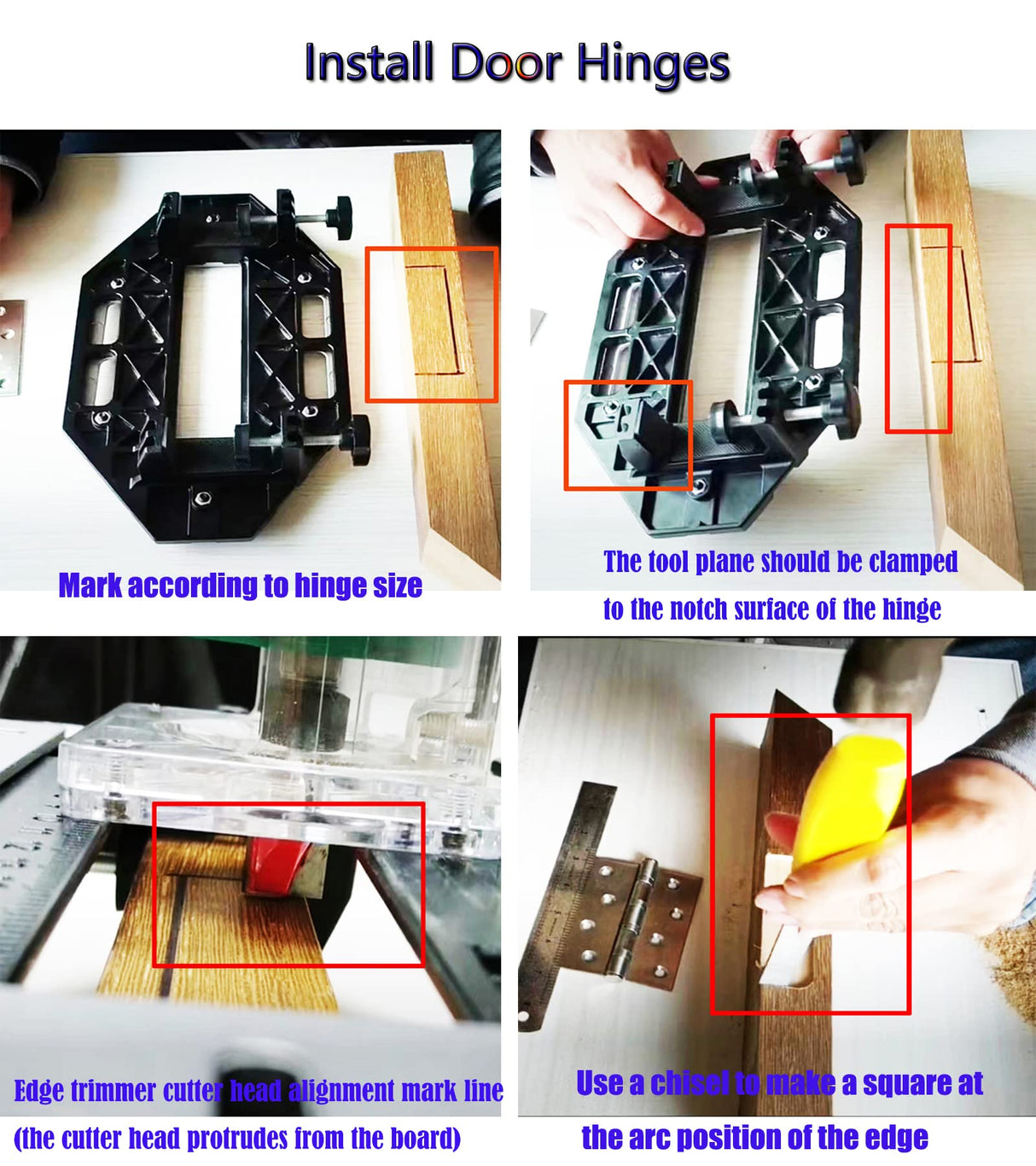 Install Door Hinges

Mark according to hinge size

The tool plane should be clamped to the notch surface of the hinge

Edge trimmer cutter head alignment mark line (the cutter head protrudes from the board)

Use a chisel to make a square at the arc position of the edge