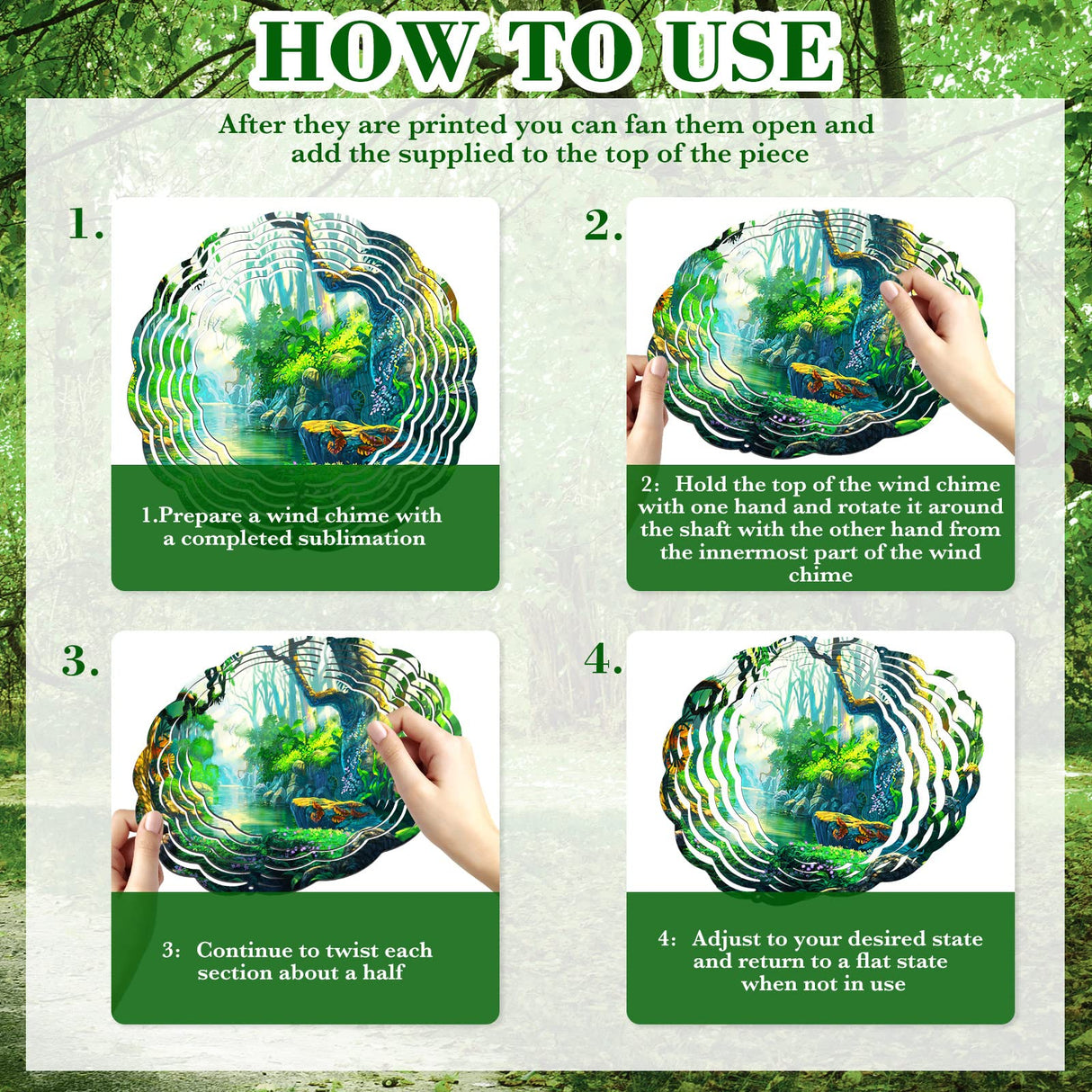 HOW TO USE

After they are printed you can fan them open and add the supplied to the top of the piece

1.

1.Prepare a wind chime with a completed sublimation

2.

2: Hold the top of the wind chime with one hand and rotate it around the shaft with the other hand from the innermost part of the wind chime

3.

3: Continue to twist each section about a half

4.

4: Adjust to your desired state and return to a flat state when not in use