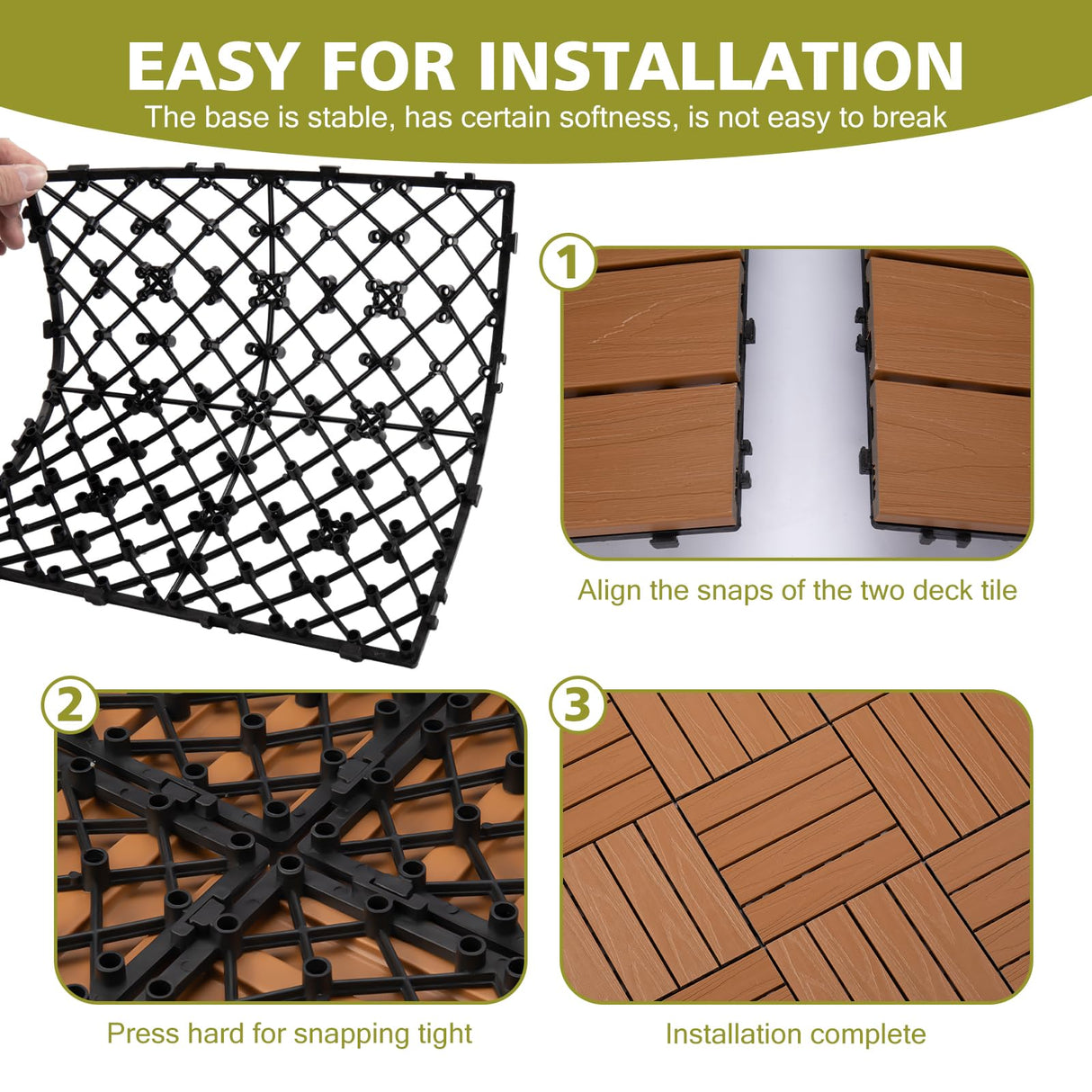 EASY FOR INSTALLATION
The base is stable, has certain softness, is not easy to break

1

Align the snaps of the two deck tile

2

Press hard for snapping tight

3

Installation complete