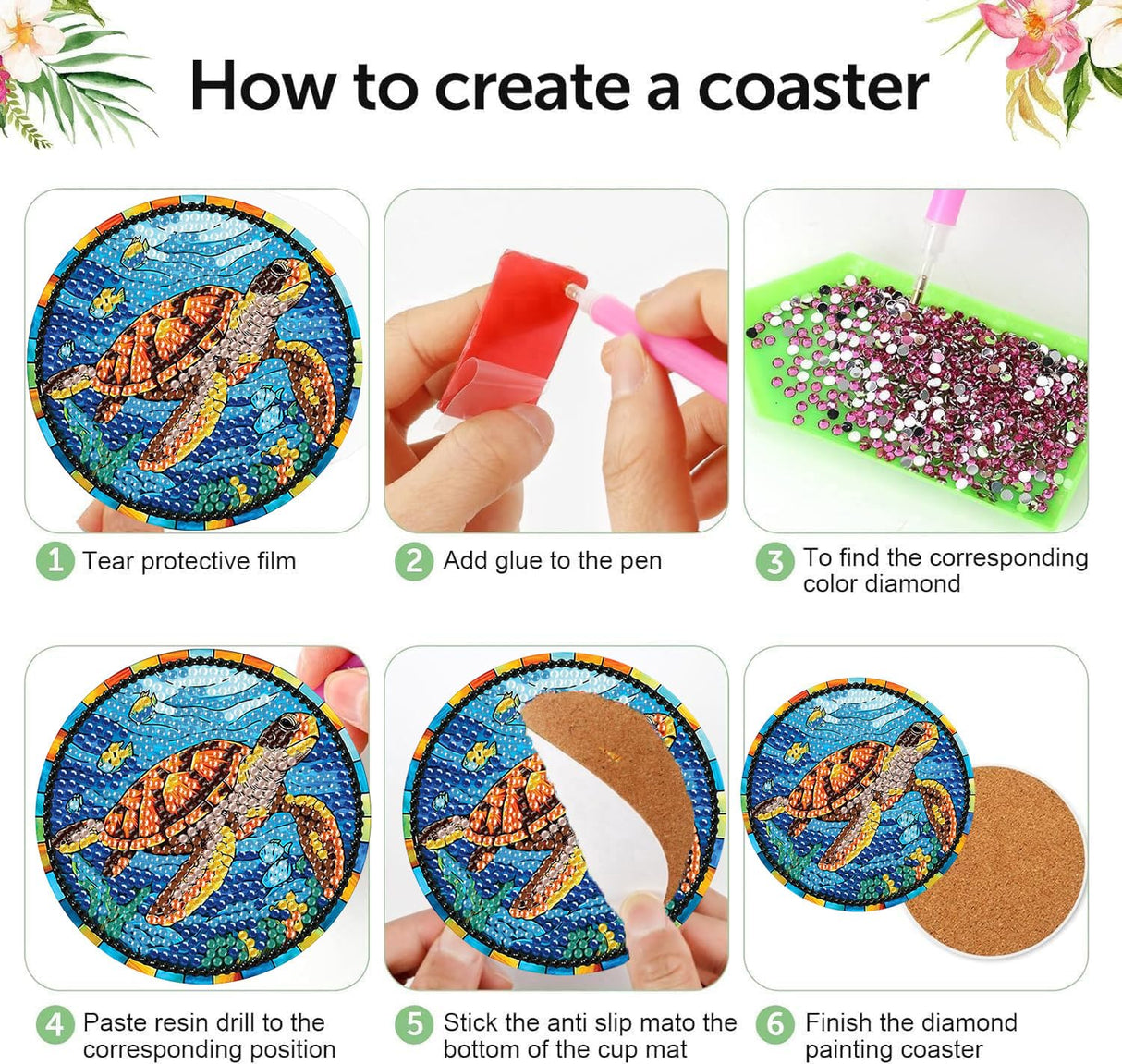 How to create a coaster

1 Tear protective film

2 Add glue to the pen

3 To find the corresponding color diamond

4 Paste resin drill to the corresponding position

5 Stick the anti slip mato the bottom of the cup mat

6 Finish the diamond painting coaster