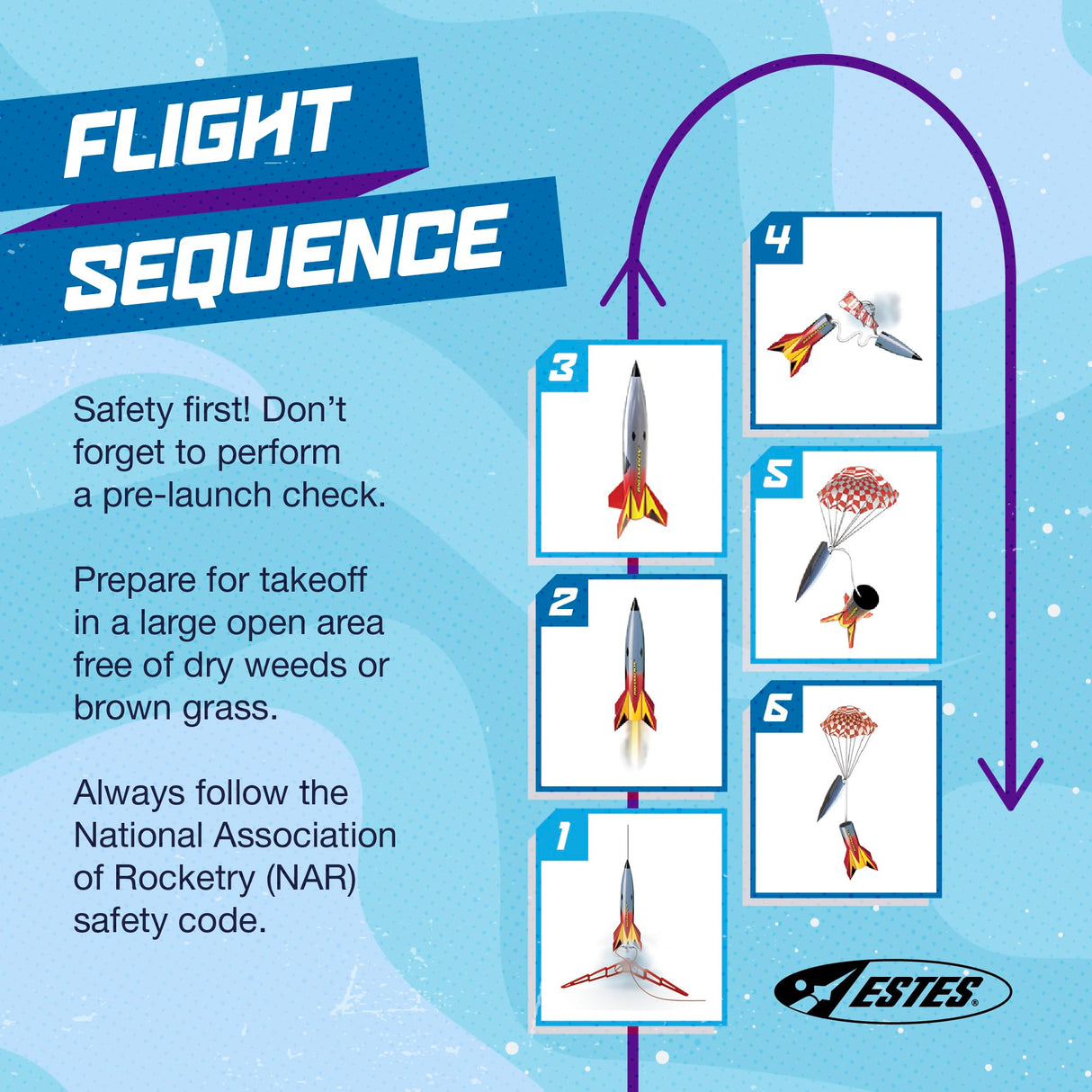 FLIGHT SEQUENCE

Safety first! Don't forget to perform a pre-launch check.

Prepare for takeoff in a large open area free of dry weeds or brown grass.

Always follow the National Association of Rocketry (NAR) safety code.

3

2

1

4

5

6

ESTES