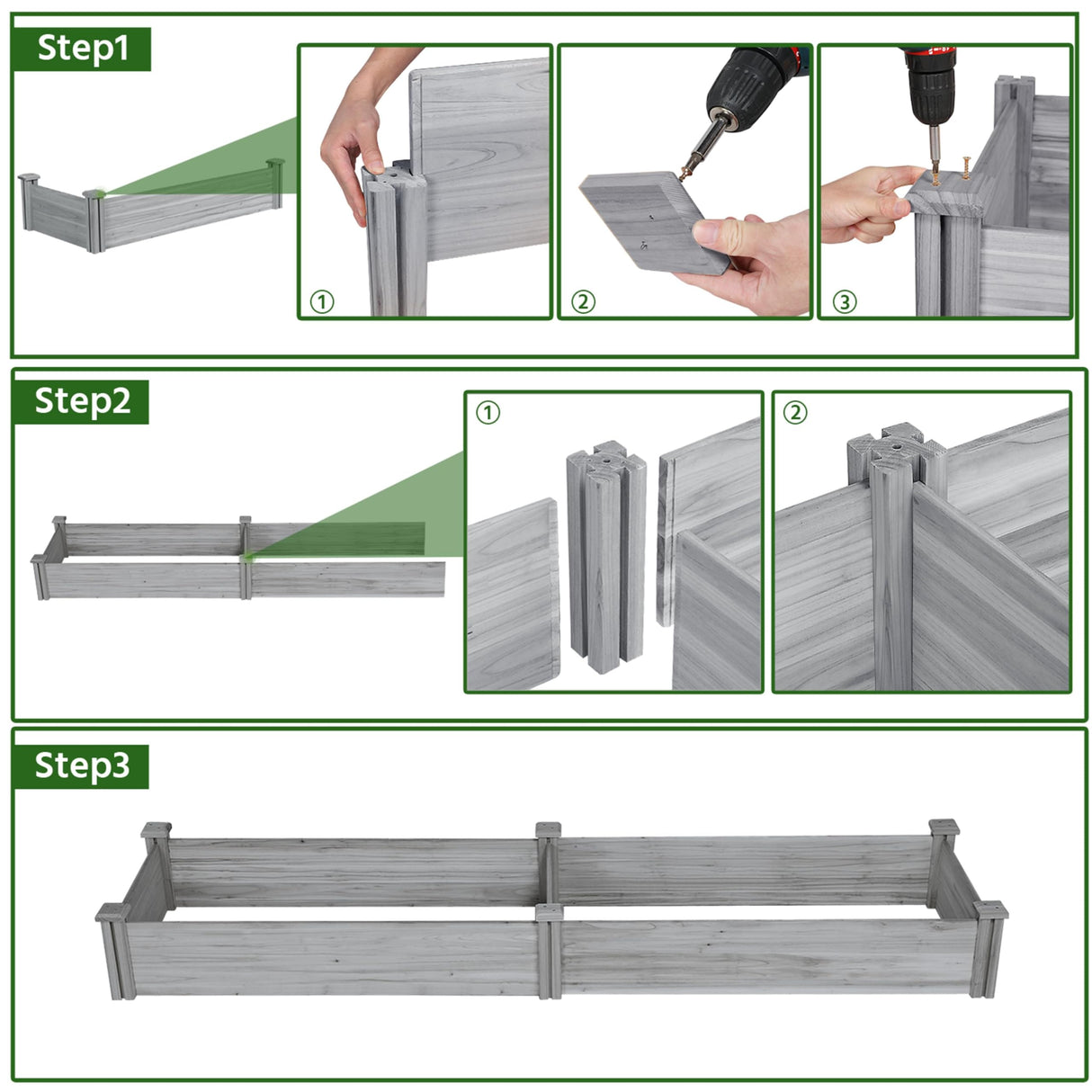 Step1

①

②

③

Step2

①

②

Step3