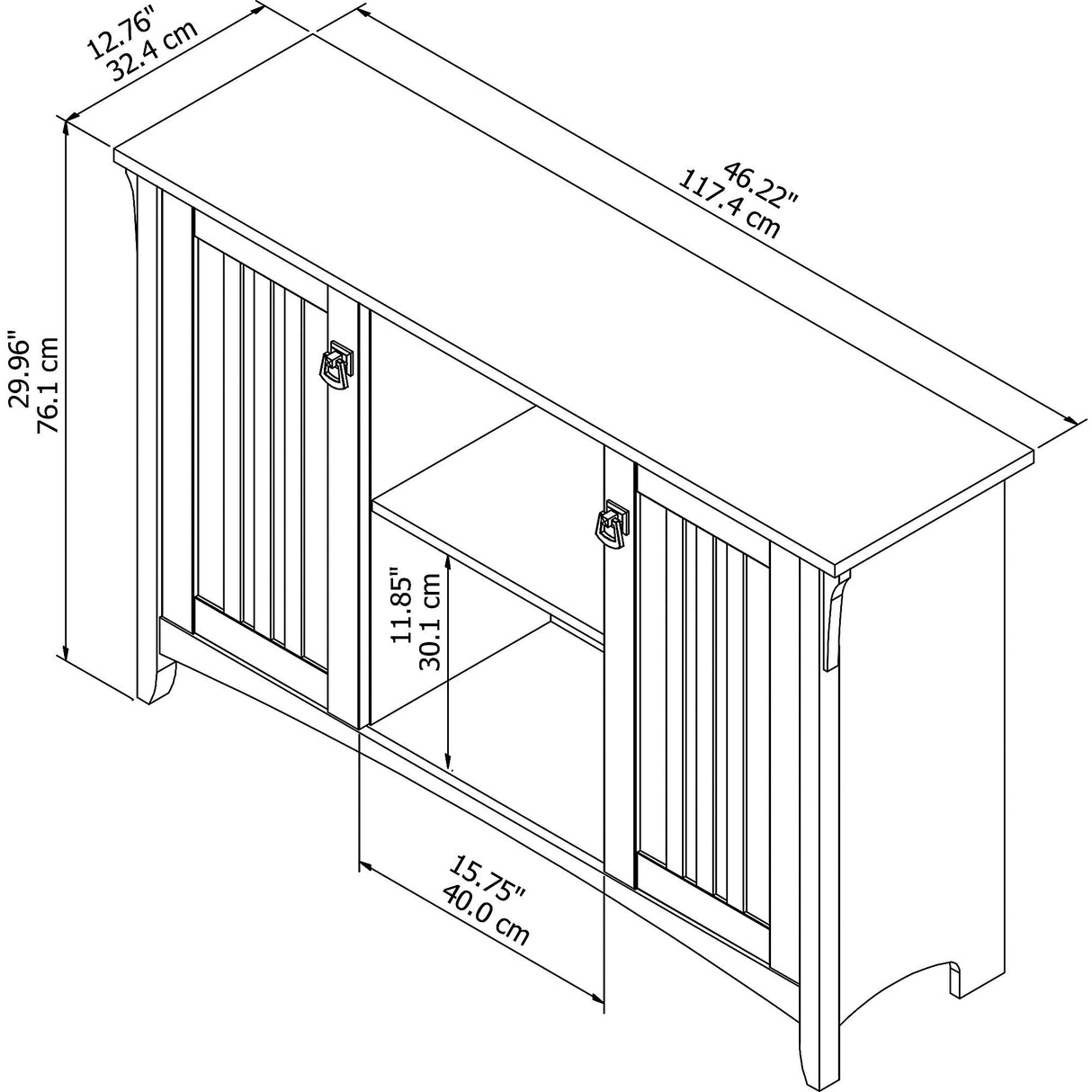 12.76"
32.4 cm

46.22"
117.4 cm

29.96"
76.1 cm

11.85"
30.1 cm

15.75"
40.0 cm