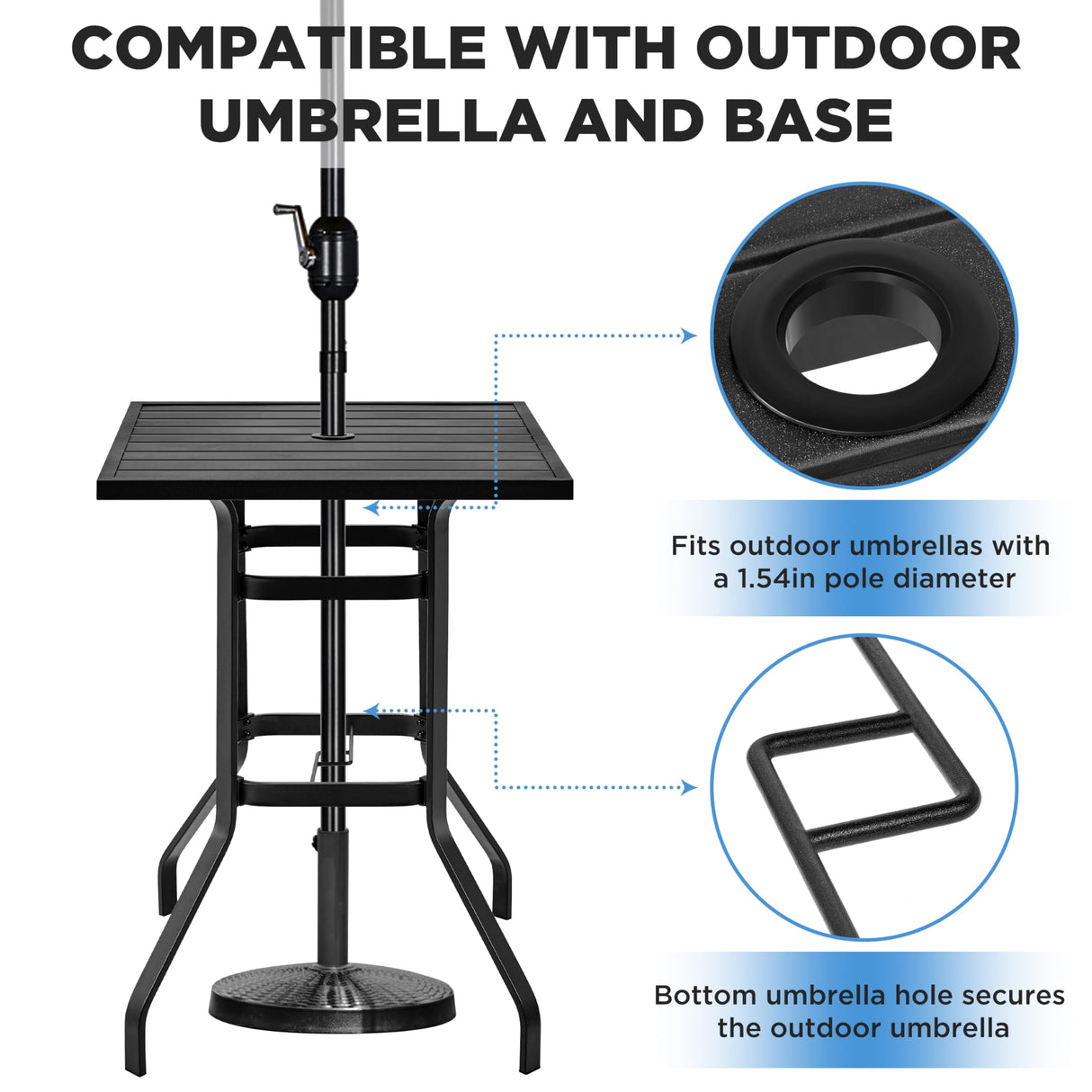 COMPATIBLE WITH OUTDOOR UMBRELLA AND BASE

Fits outdoor umbrellas with a 1.54in pole diameter

Bottom umbrella hole secures the outdoor umbrella