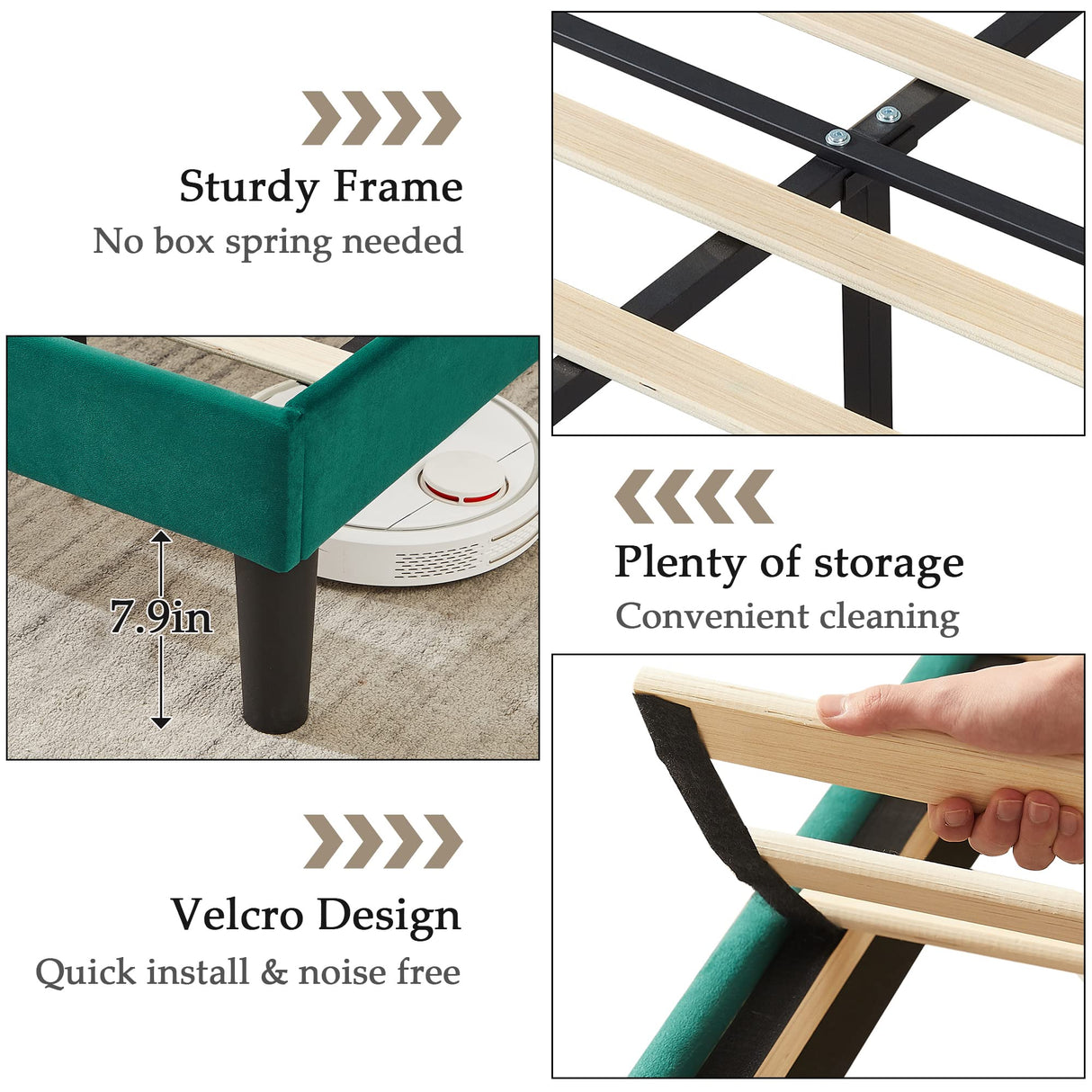 Sturdy Frame
No box spring needed

7.9in

Plenty of storage
Convenient cleaning

Velcro Design
Quick install & noise free