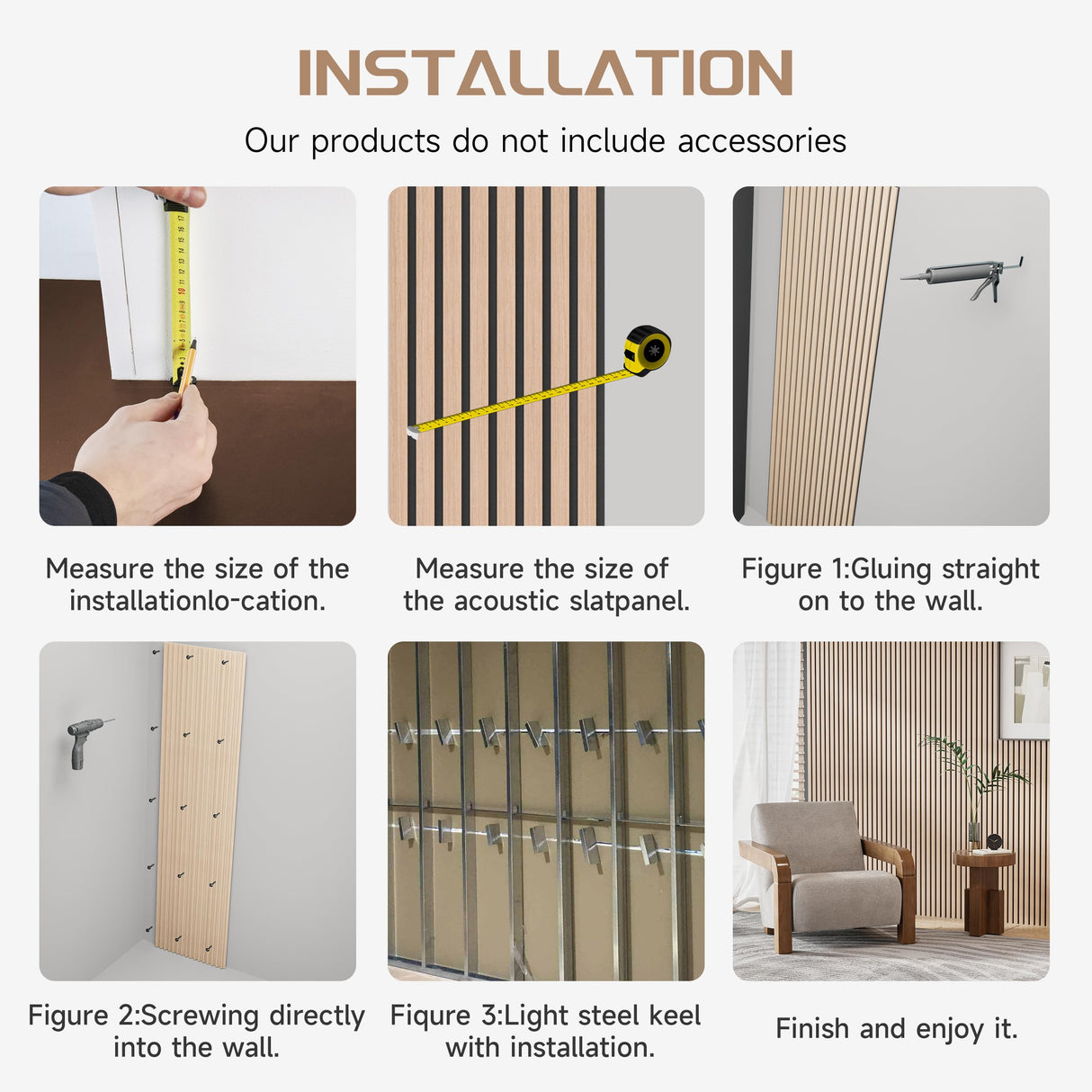 INSTALLATION

Our products do not include accessories

Measure the size of the installationlo-cation.

Measure the size of the acoustic slatpanel.

Figure 1:Gluing straight on to the wall.

Figure 2:Screwing directly into the wall.

Fiqure 3:Light steel keel with installation.

Finish and enjoy it.