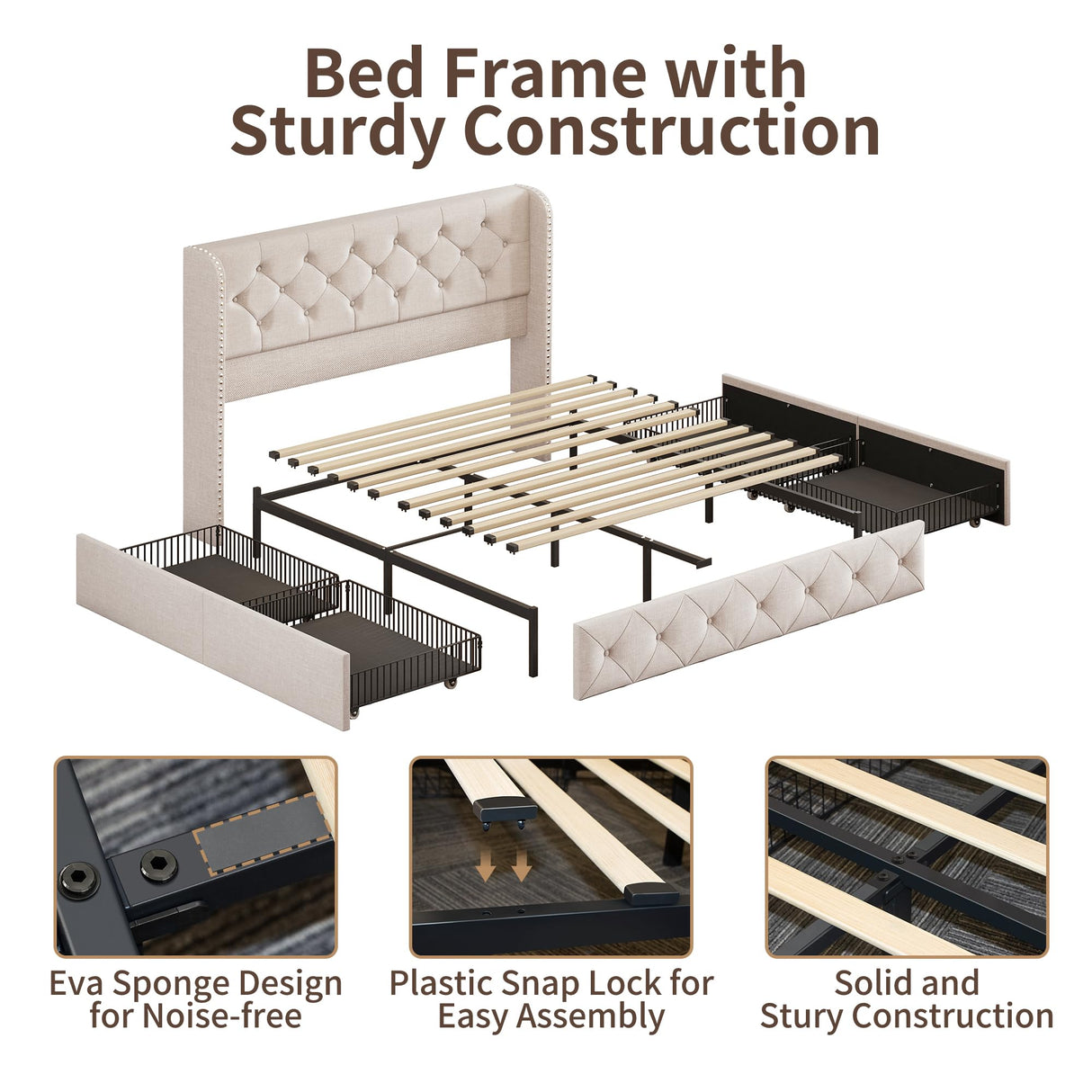 Bed Frame with Sturdy Construction

Eva Sponge Design for Noise-free

Plastic Snap Lock for Easy Assembly

Solid and Stury Construction